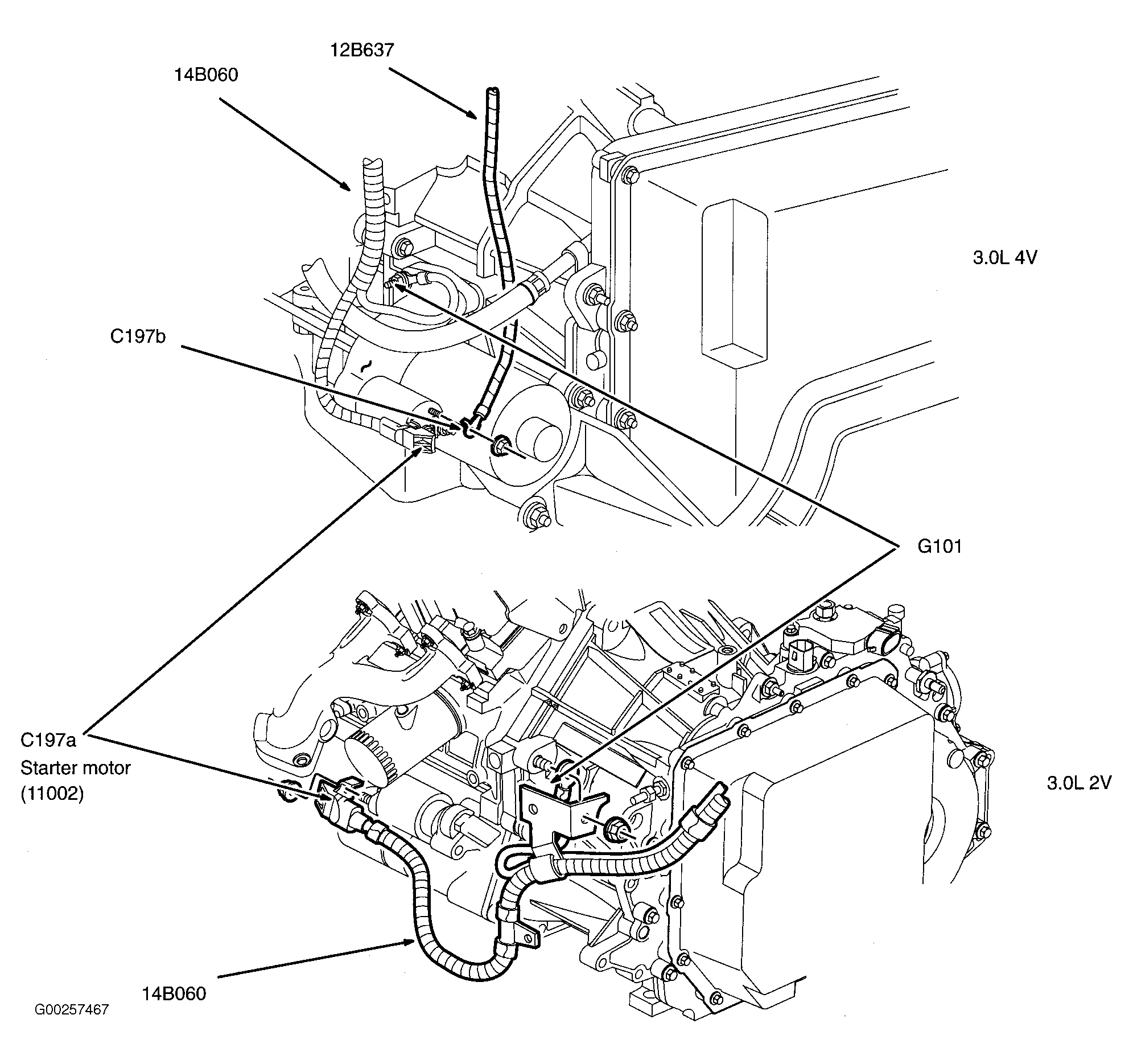 12B637

14B060

3.0L 4V

C197b

G101

C197a
Starter motor
(11002)

3.0L 2V

14B060

G00257467