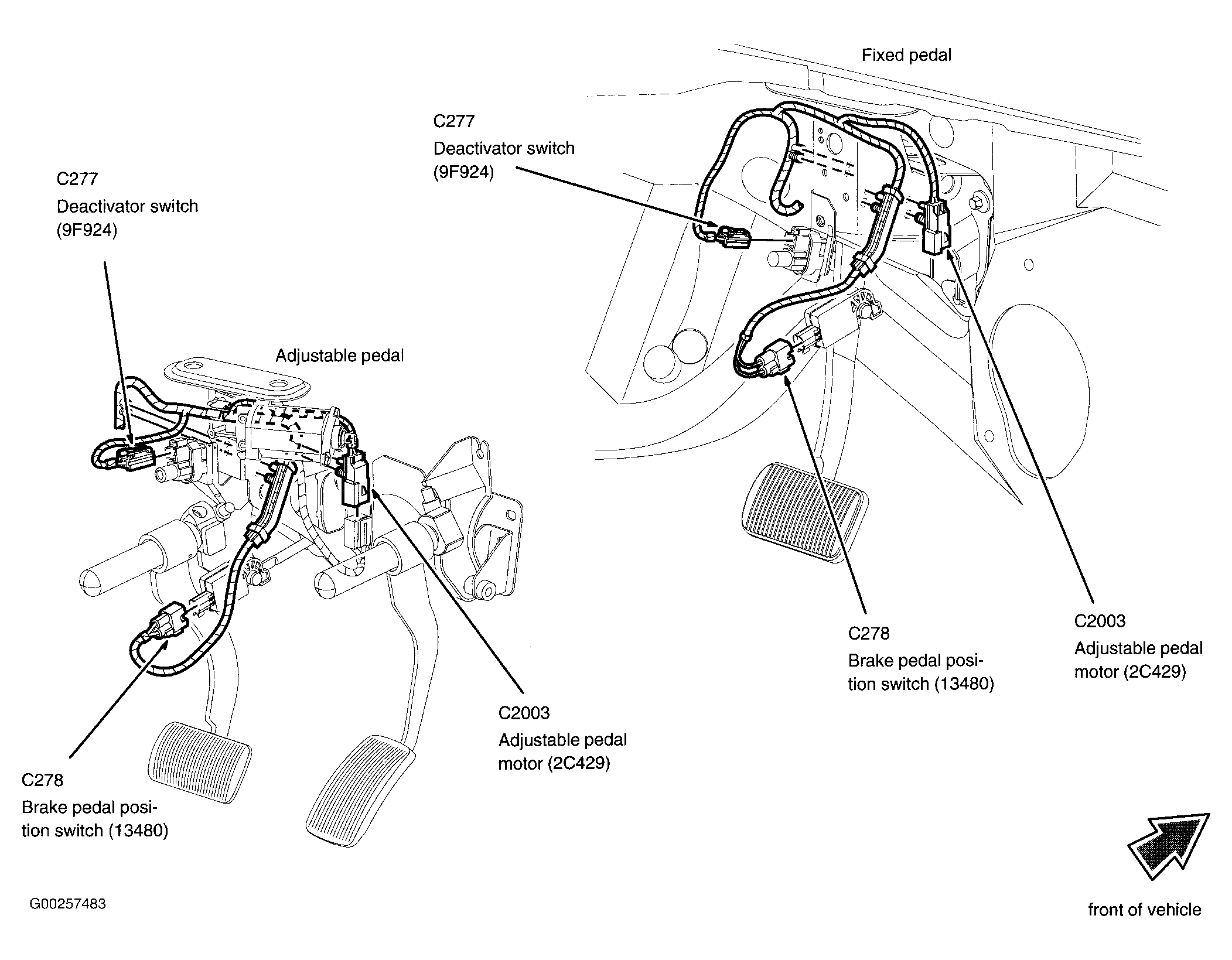 Fixed pedal

C277
Deactivator switch
(9F924)

C277
Deactivator switch
(9F924)

Adjustable pedal

C278
Brake pedal position switch (13480)

C2003
Adjustable pedal motor (2C429)

C2003
Adjustable pedal motor (2C429)

C278
Brake pedal position switch (13480)

G00257483

front of vehicle