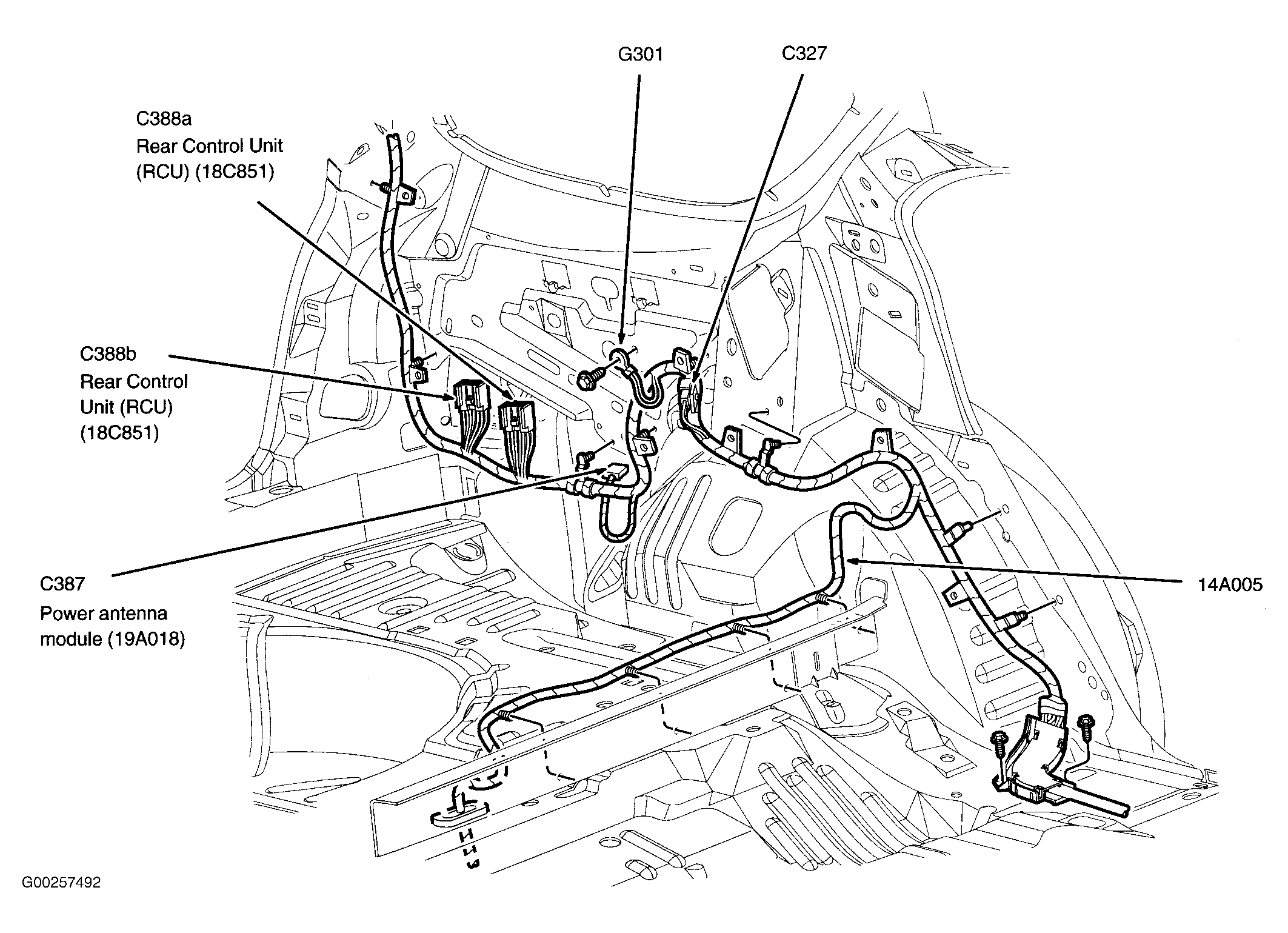 G301

C327

C388a
Rear Control Unit
(RCU) (18C851)

C388b
Rear Control
Unit (RCU)
(18C851)

C387
Power antenna
module (19A018)

14A005

G00257492