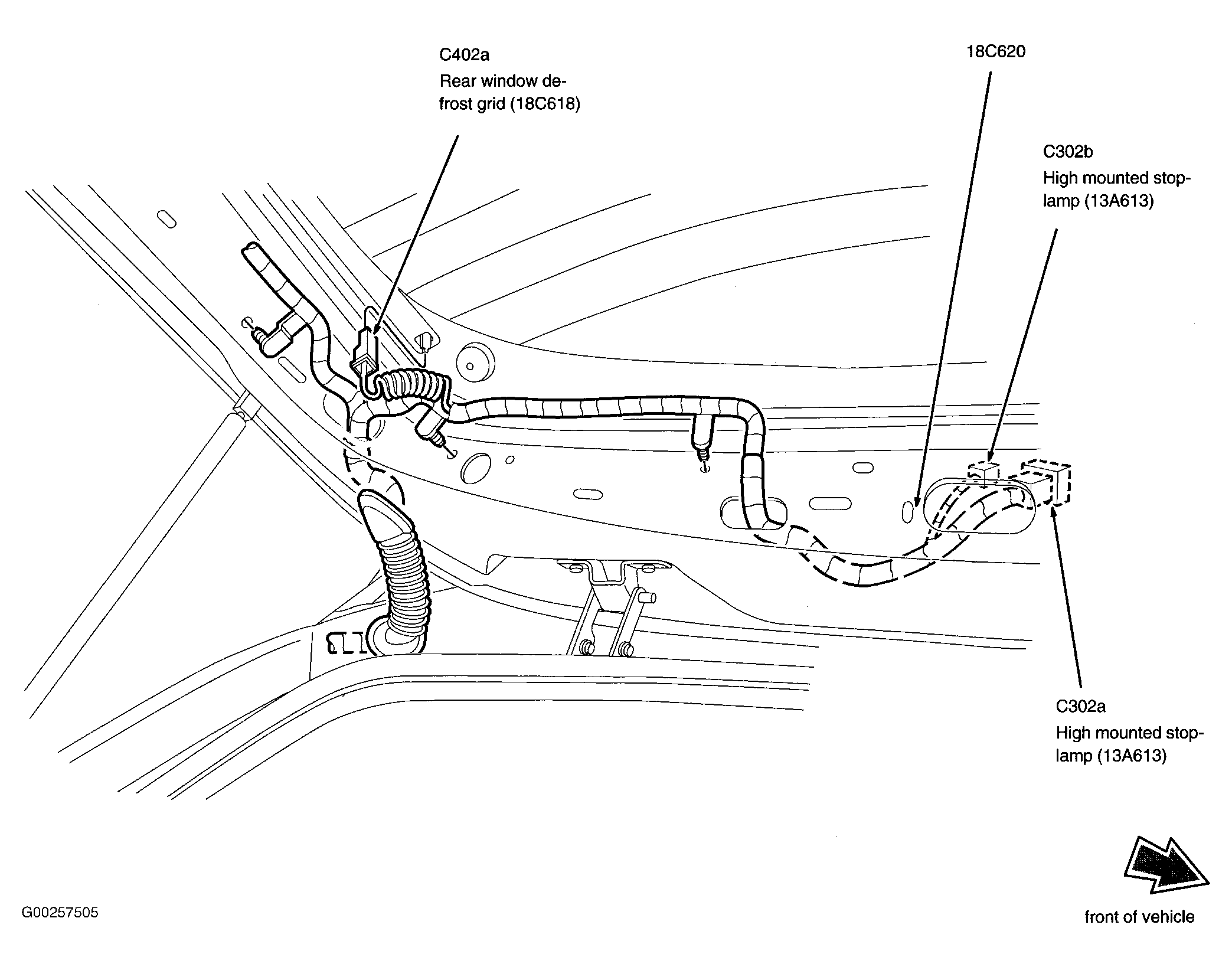 C402a
Rear window defrost grid (18C618)

18C620

C302b
High mounted stoplamp (13A613)

C302a
High mounted stoplamp (13A613)

G00257505

front of vehicle