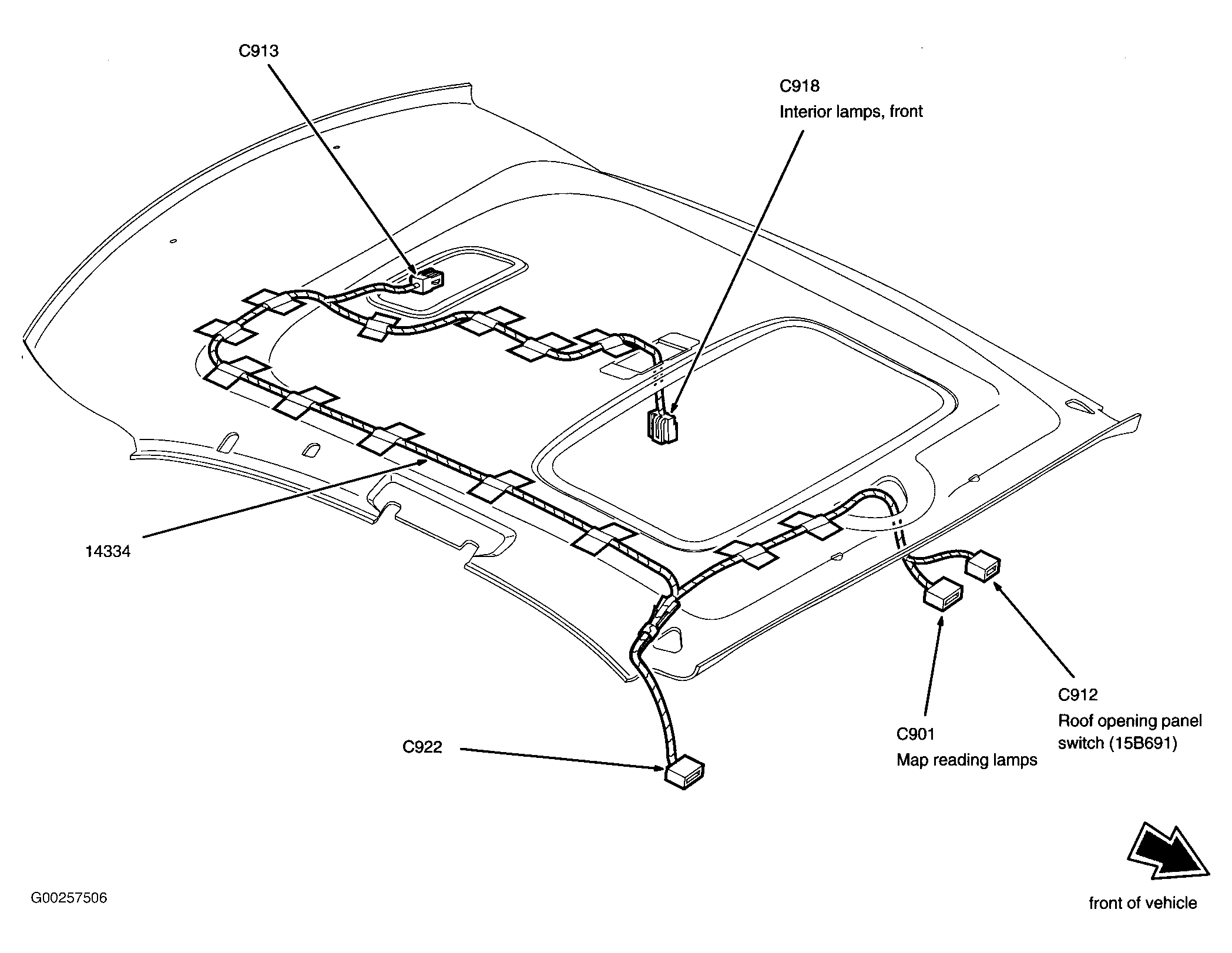 C913

C918
Interior lamps, front

14334

C922

C901
Map reading lamps

C912
Roof opening panel switch (15B691)

G00257506

front of vehicle