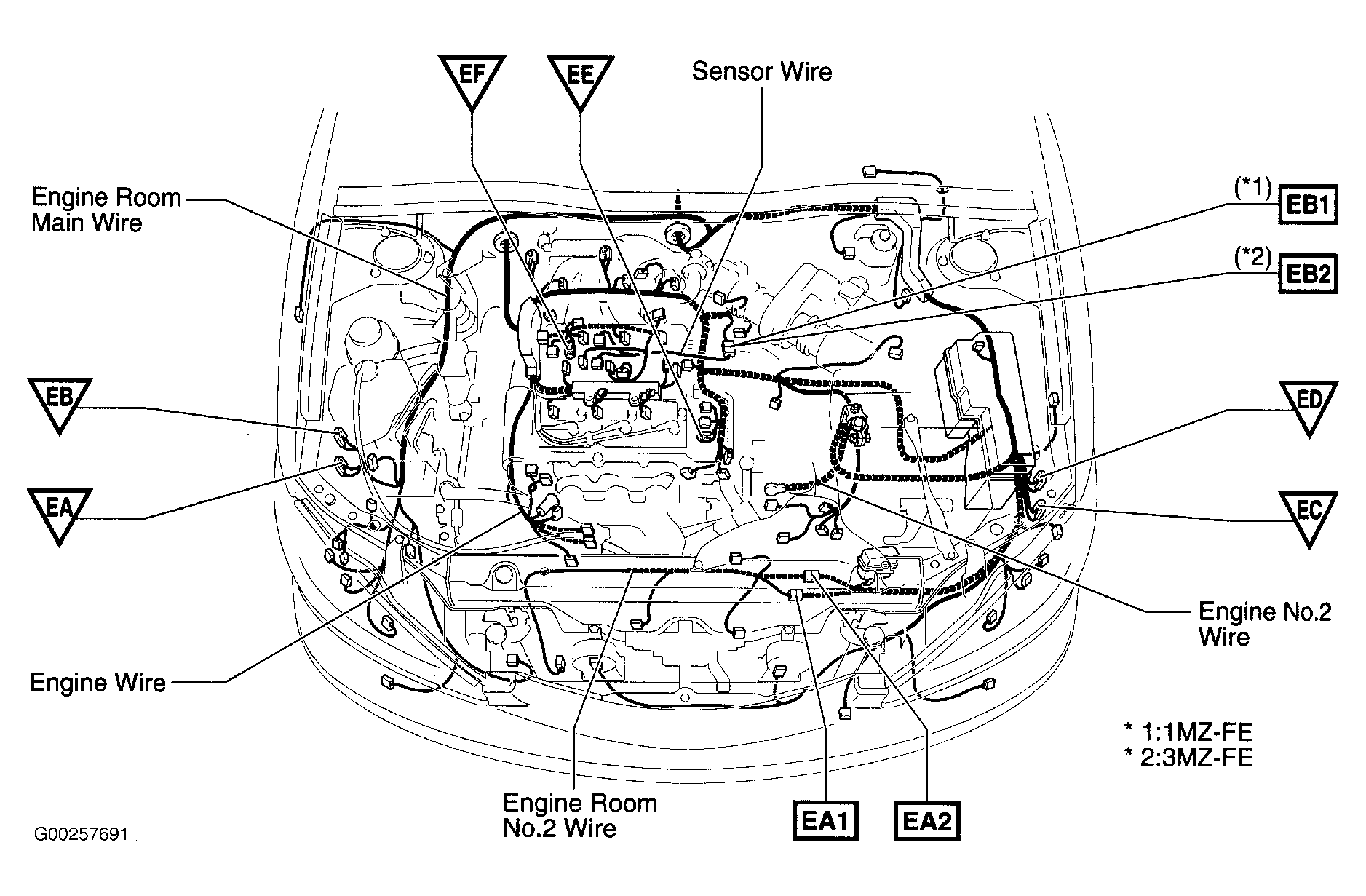 EF

EE

Sensor Wire

Engine Room Main Wire

(*1) EB1

(*2) EB2

EB

ED

EA

EC

Engine No.2 Wire

Engine Wire

* 1:1MZ-FE
* 2:3MZ-FE

Engine Room No.2 Wire

EA1

EA2

G00257691