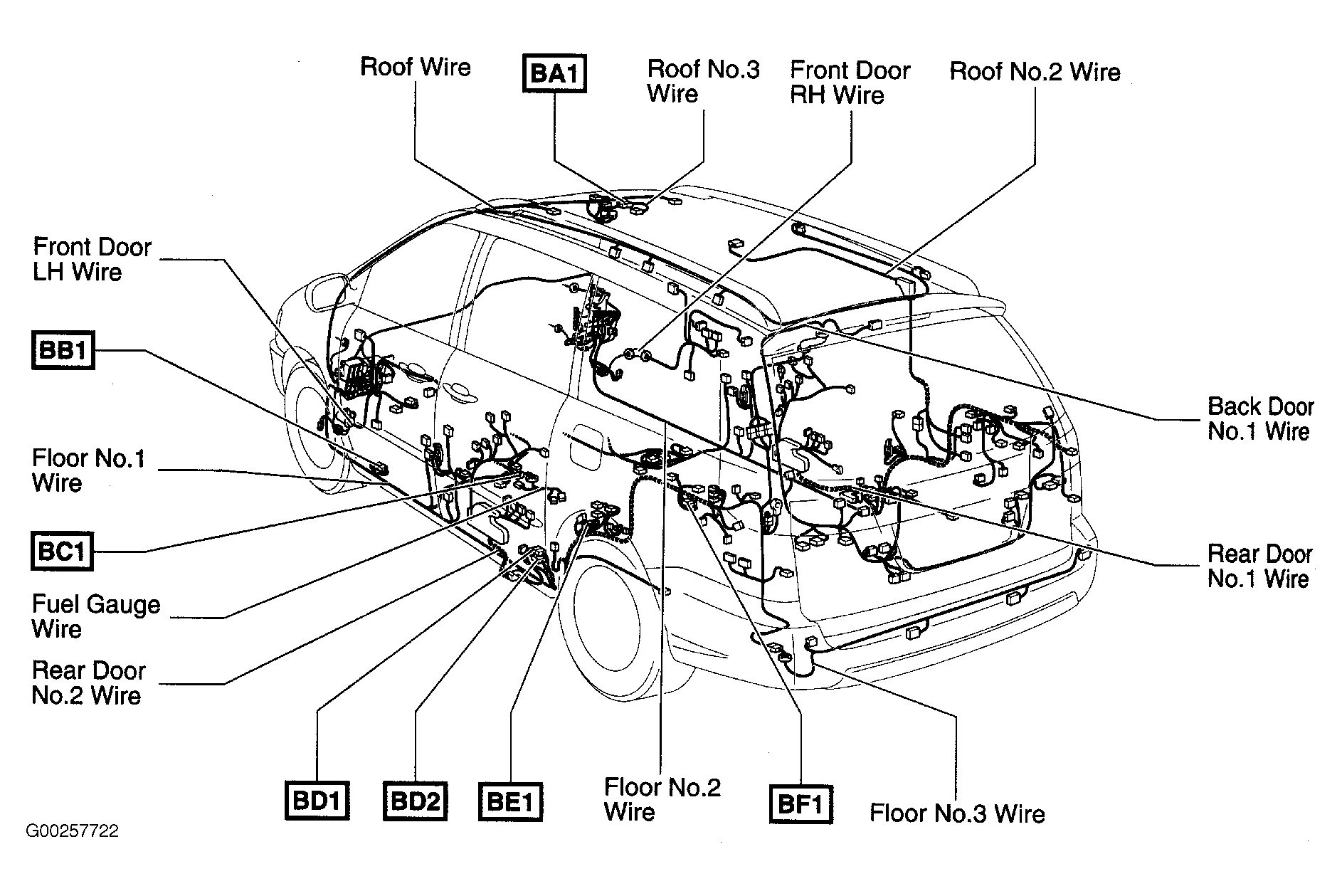 Roof Wire

BA1

Roof No.3 Wire

Front Door RH Wire

Roof No.2 Wire

Front Door LH Wire

BB1

Floor No.1 Wire

BC1

Fuel Gauge Wire

Rear Door No.2 Wire

Back Door No.1 Wire

Rear Door No.1 Wire

BD1

BD2

BE1

Floor No.2 Wire

BF1

Floor No.3 Wire

G00257722