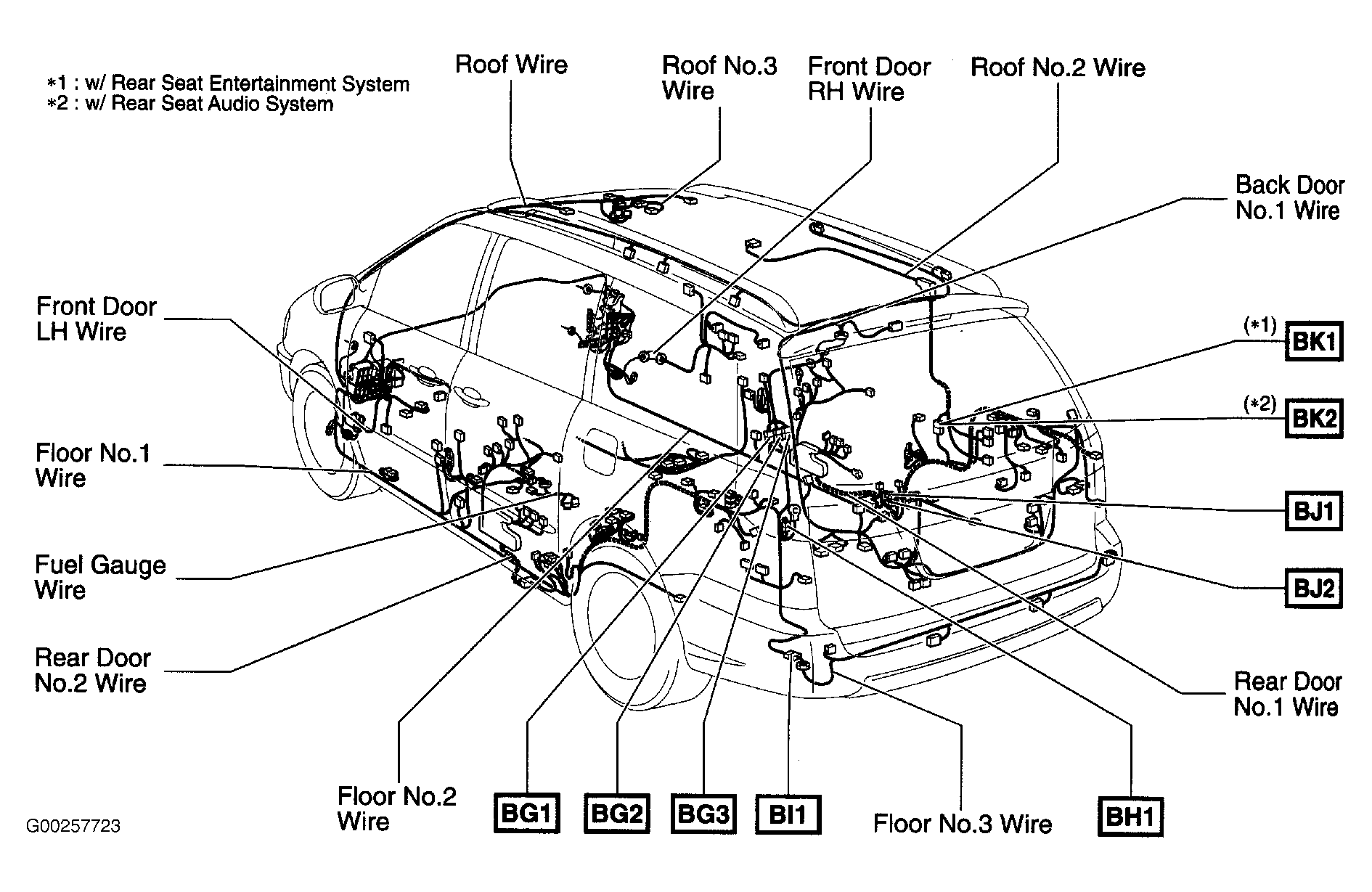 *1 : w/ Rear Seat Entertainment System
*2 : w/ Rear Seat Audio System

Roof Wire

Roof No.3 Wire

Front Door RH Wire

Roof No.2 Wire

Back Door No.1 Wire

Front Door LH Wire

(*1) BK1

(*2) BK2

Floor No.1 Wire

BJ1

Fuel Gauge Wire

BJ2

Rear Door No.2 Wire

Rear Door No.1 Wire

Floor No.2 Wire

BG1

BG2

BG3

BI1

Floor No.3 Wire

BH1

G00257723