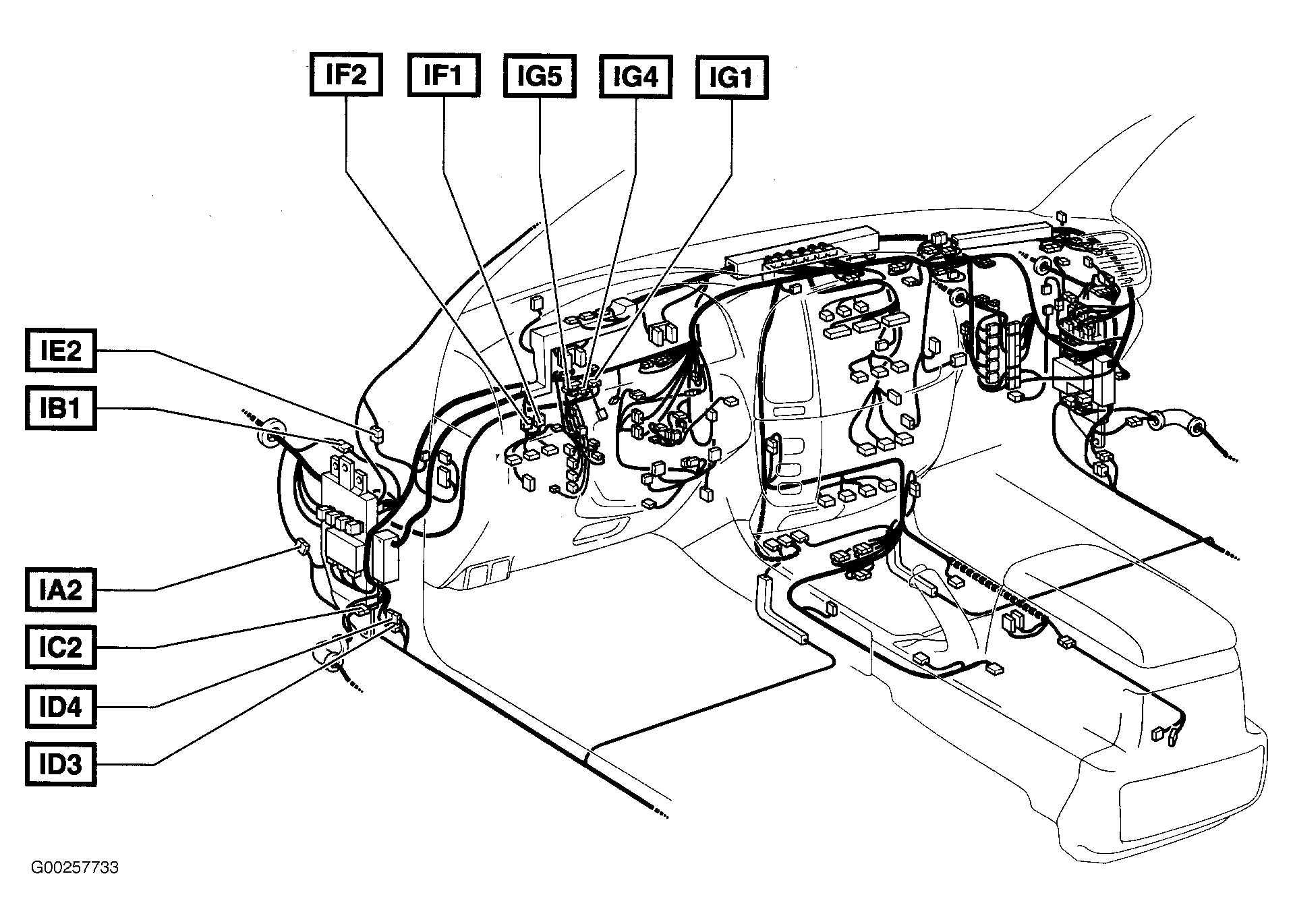 IF2
IF1
IG5
IG4
IG1
IE2
IB1
IA2
IC2
ID4
ID3
G00257733