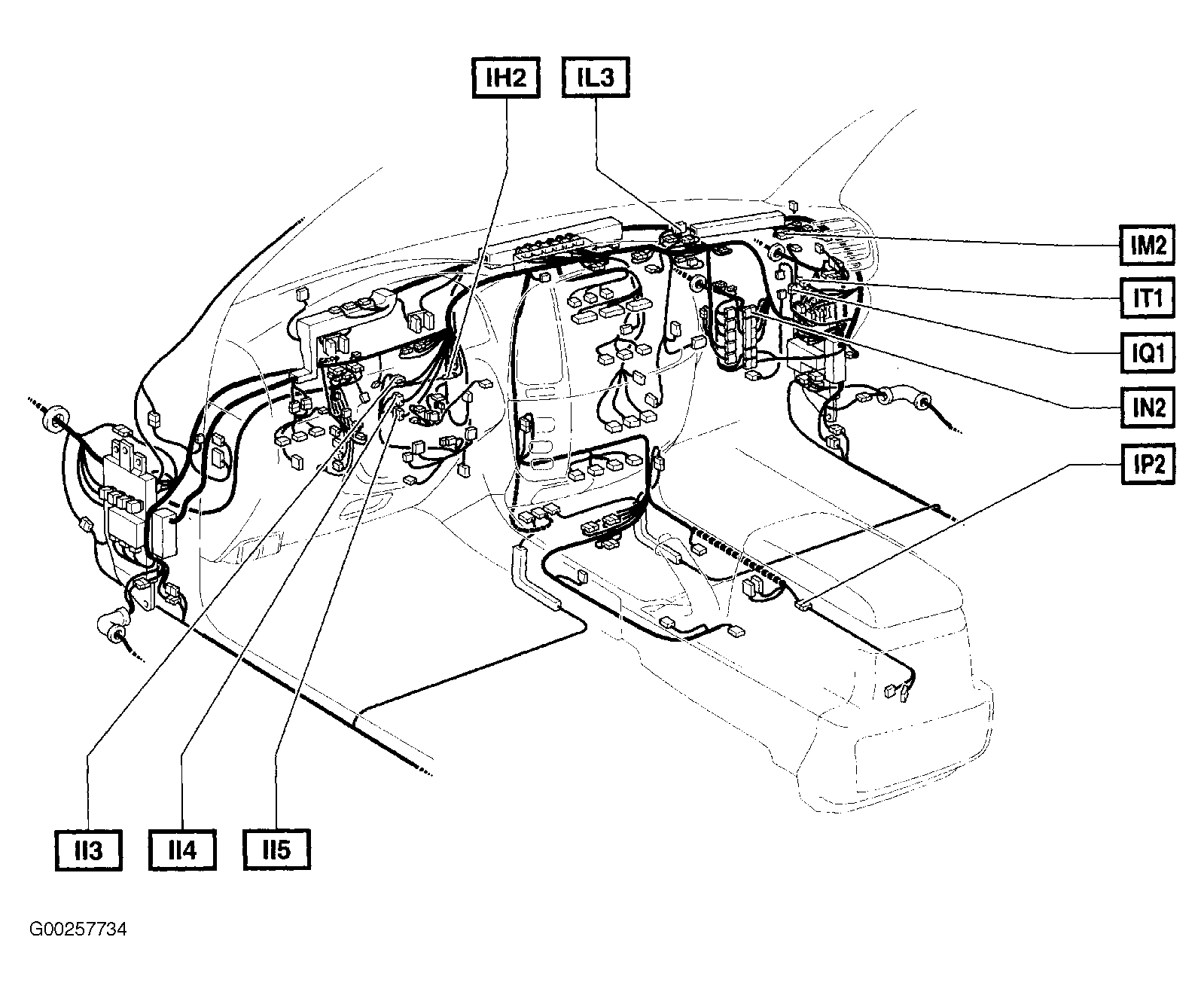 IH2
IL3
IM2
IT1
IQ1
IN2
IP2
II3
II4
II5
G00257734