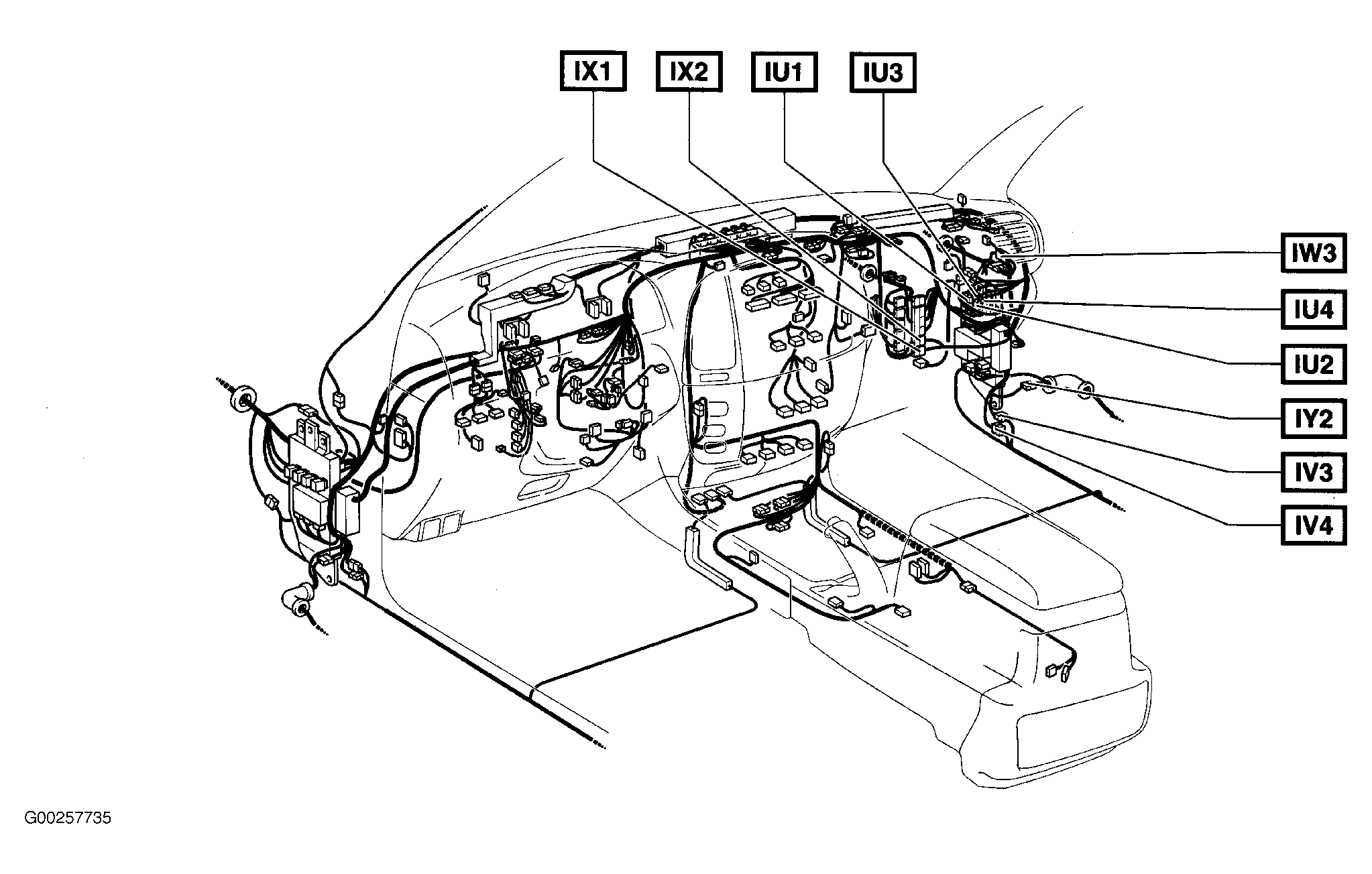 IX1
IX2
IU1
IU3
IW3
IU4
IU2
IY2
IV3
IV4
G00257735