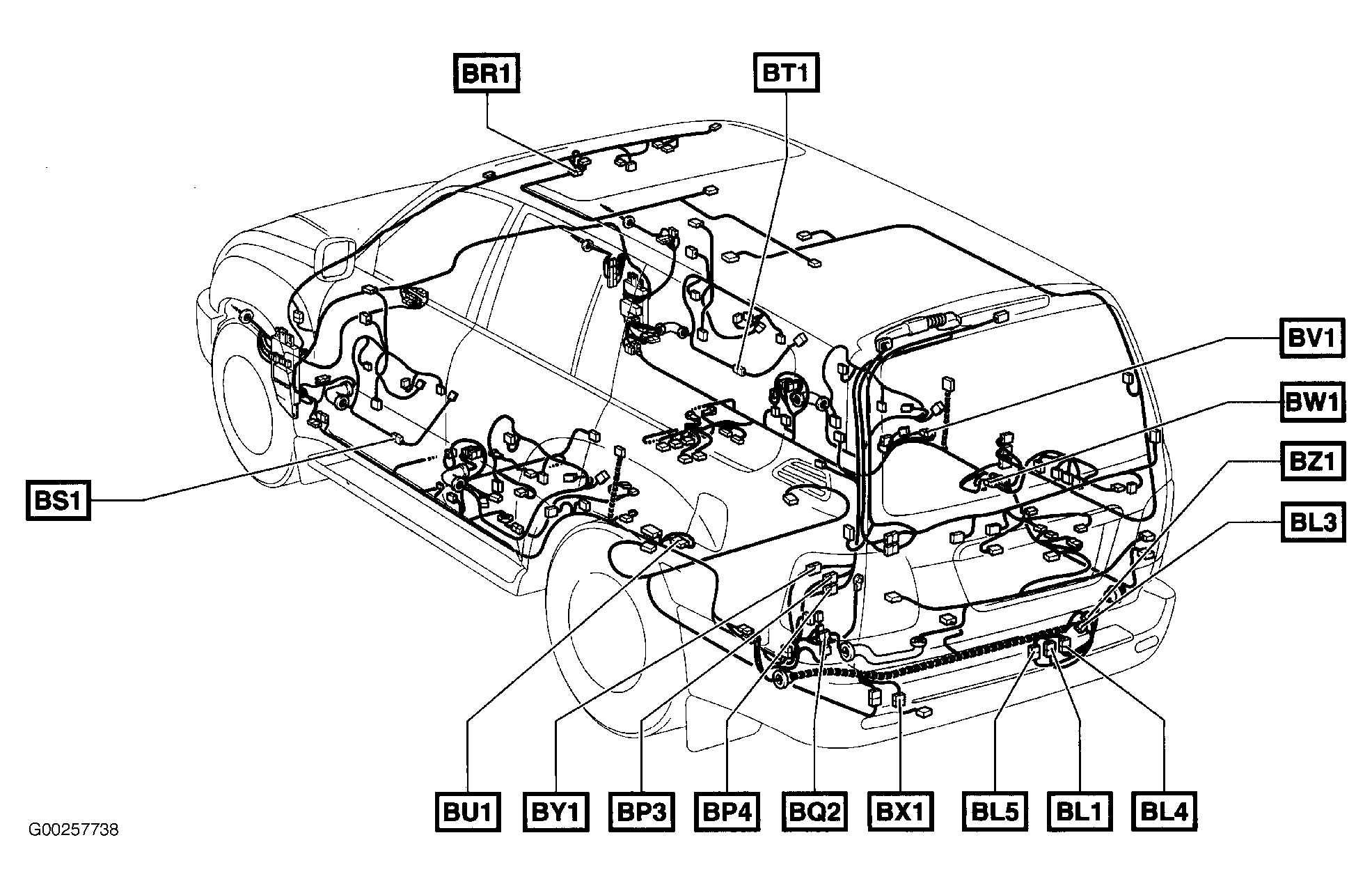 BR1
BT1
BV1
BW1
BZ1
BL3
BS1
BU1
BY1
BP3
BP4
BQ2
BX1
BL5
BL1
BL4
G00257738