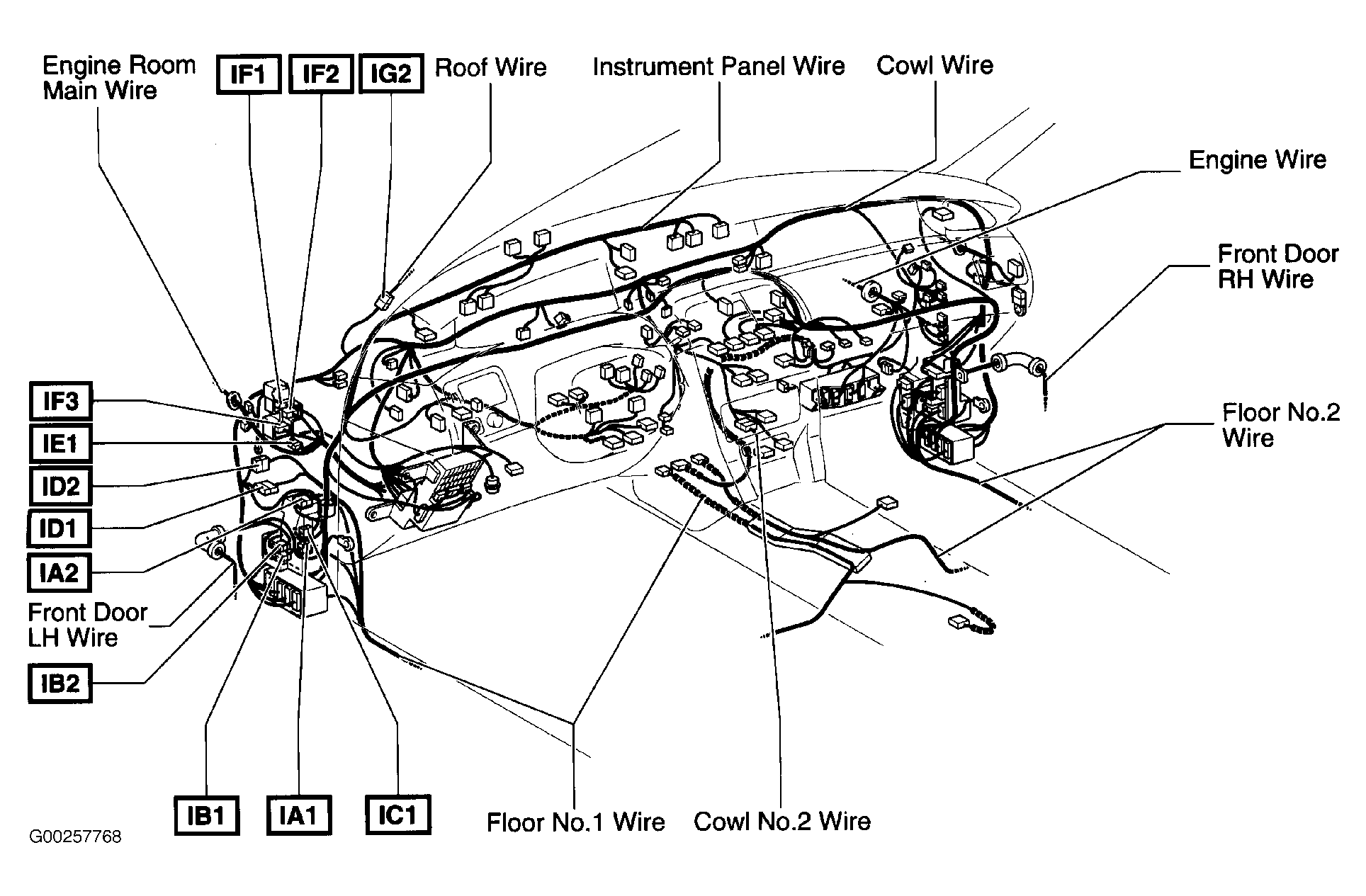 Engine Room Main Wire

IF1

IF2

IG2

Roof Wire

Instrument Panel Wire

Cowl Wire

Engine Wire

Front Door RH Wire

Floor No.2 Wire

IF3

IE1

ID2

ID1

IA2

Front Door LH Wire

IB2

IB1

IA1

IC1

Floor No.1 Wire

Cowl No.2 Wire

G00257768