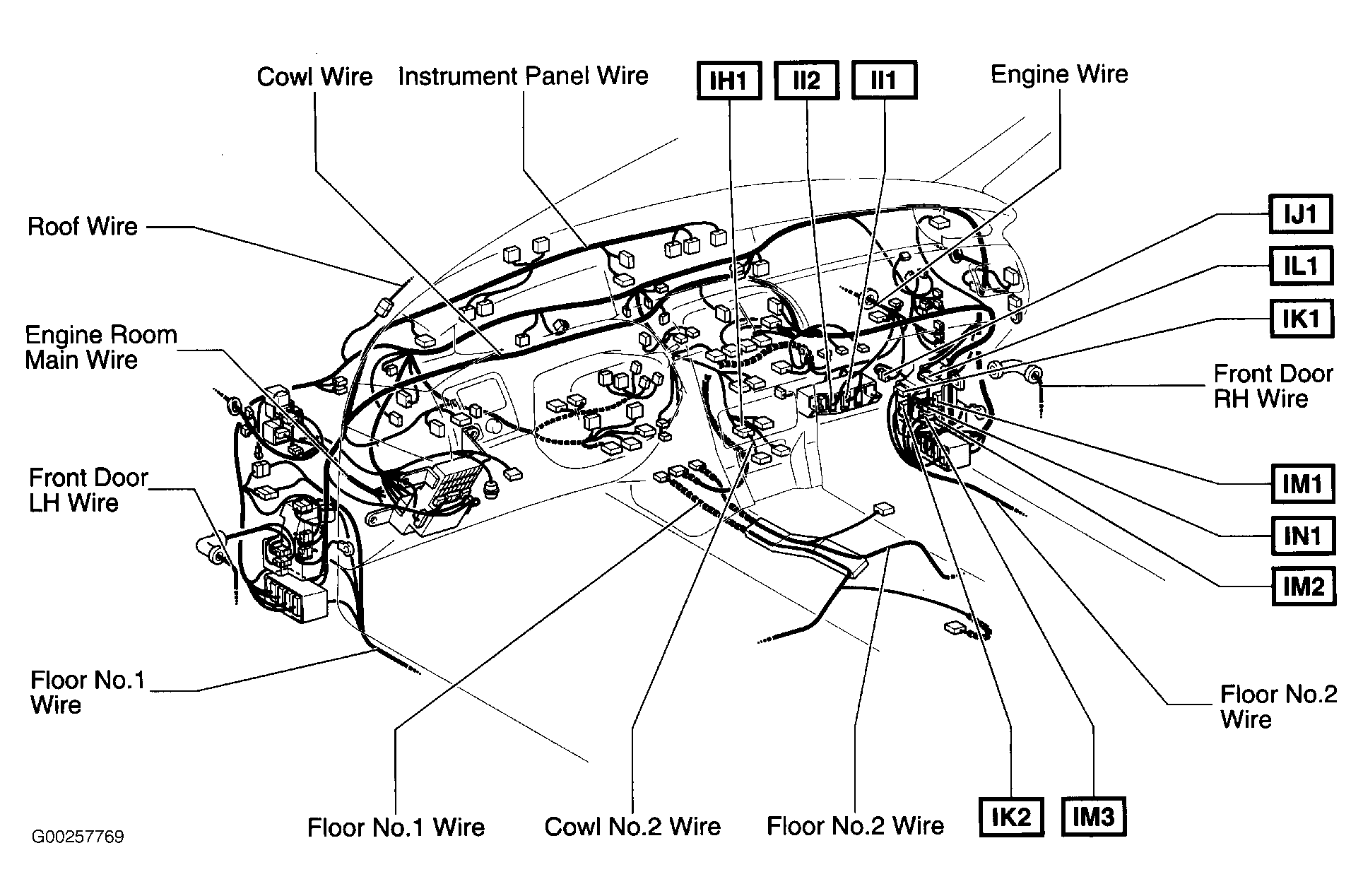 Cowl Wire

Instrument Panel Wire

IH1

II2

II1

Engine Wire

Roof Wire

IJ1

IL1

IK1

Engine Room Main Wire

Front Door RH Wire

Front Door LH Wire

IM1

IN1

IM2

Floor No.1 Wire

Floor No.2 Wire

Floor No.1 Wire

Cowl No.2 Wire

Floor No.2 Wire

IK2

IM3

G00257769