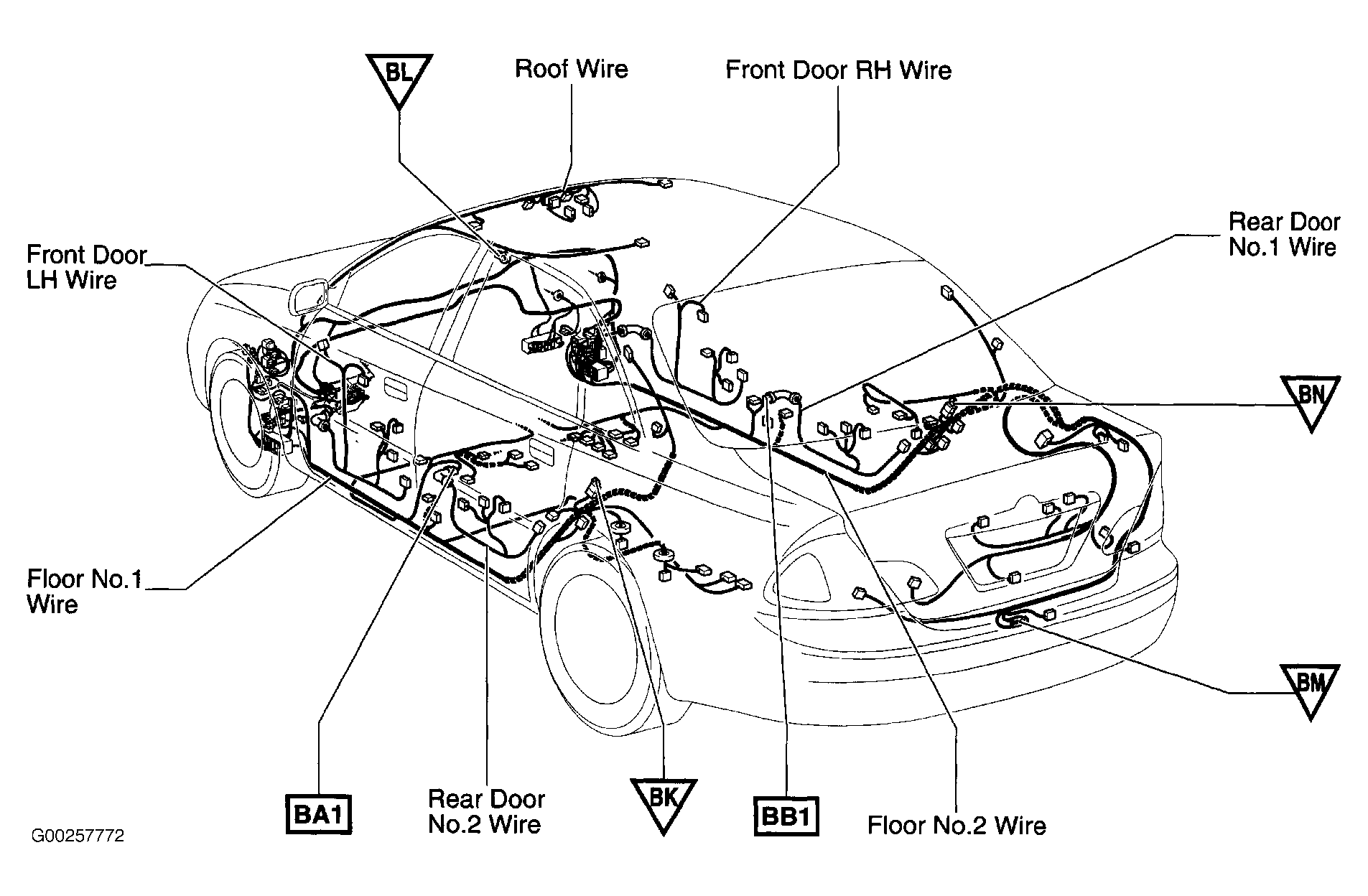 BL

Roof Wire

Front Door RH Wire

Rear Door No.1 Wire

Front Door LH Wire

BN

Floor No.1 Wire

BM

BA1

Rear Door No.2 Wire

BK

BB1

Floor No.2 Wire

G00257772