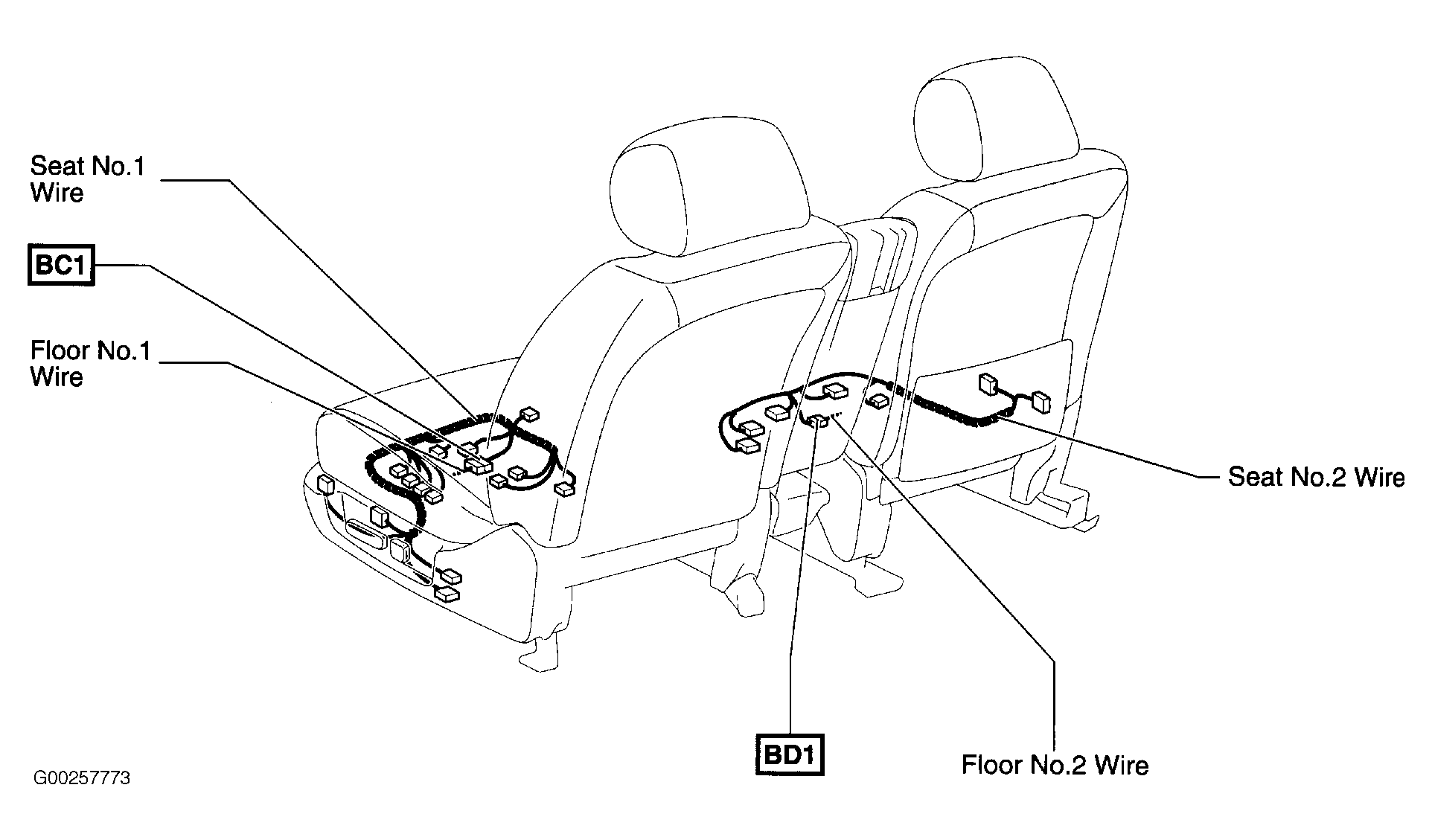 Seat No.1 Wire

BC1

Floor No.1 Wire

Seat No.2 Wire

BD1

Floor No.2 Wire

G00257773