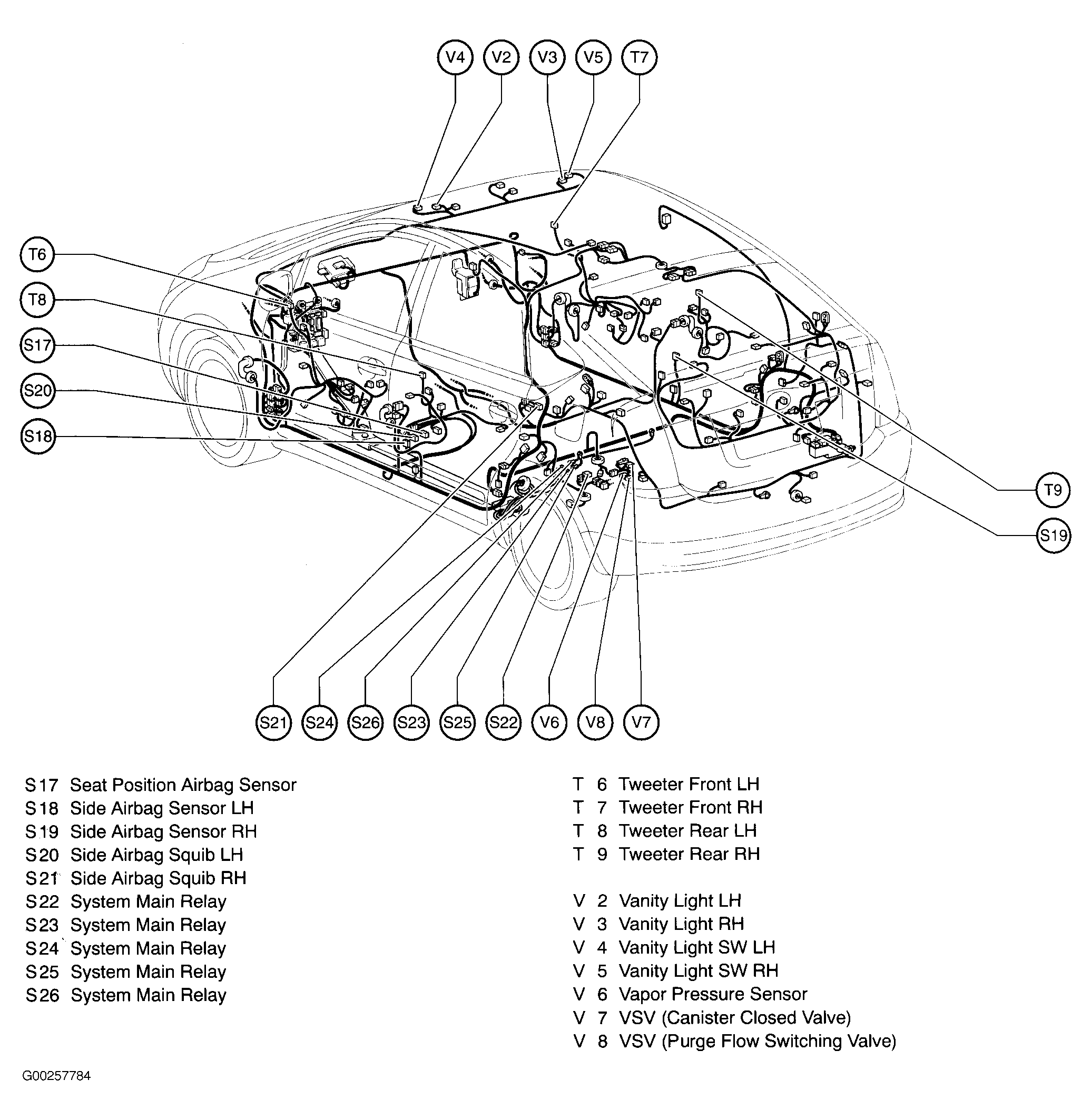 V4 V2 V3 V5 T7

T6
T8
S17
S20
S18

T9
S19

S21 S24 S26 S23 S25 S22 V6 V8 V7

S17 Seat Position Airbag Sensor
S18 Side Airbag Sensor LH
S19 Side Airbag Sensor RH
S20 Side Airbag Squib LH
S21 Side Airbag Squib RH
S22 System Main Relay
S23 System Main Relay
S24 System Main Relay
S25 System Main Relay
S26 System Main Relay

T 6 Tweeter Front LH
T 7 Tweeter Front RH
T 8 Tweeter Rear LH
T 9 Tweeter Rear RH

V 2 Vanity Light LH
V 3 Vanity Light RH
V 4 Vanity Light SW LH
V 5 Vanity Light SW RH
V 6 Vapor Pressure Sensor
V 7 VSV (Canister Closed Valve)
V 8 VSV (Purge Flow Switching Valve)

G00257784