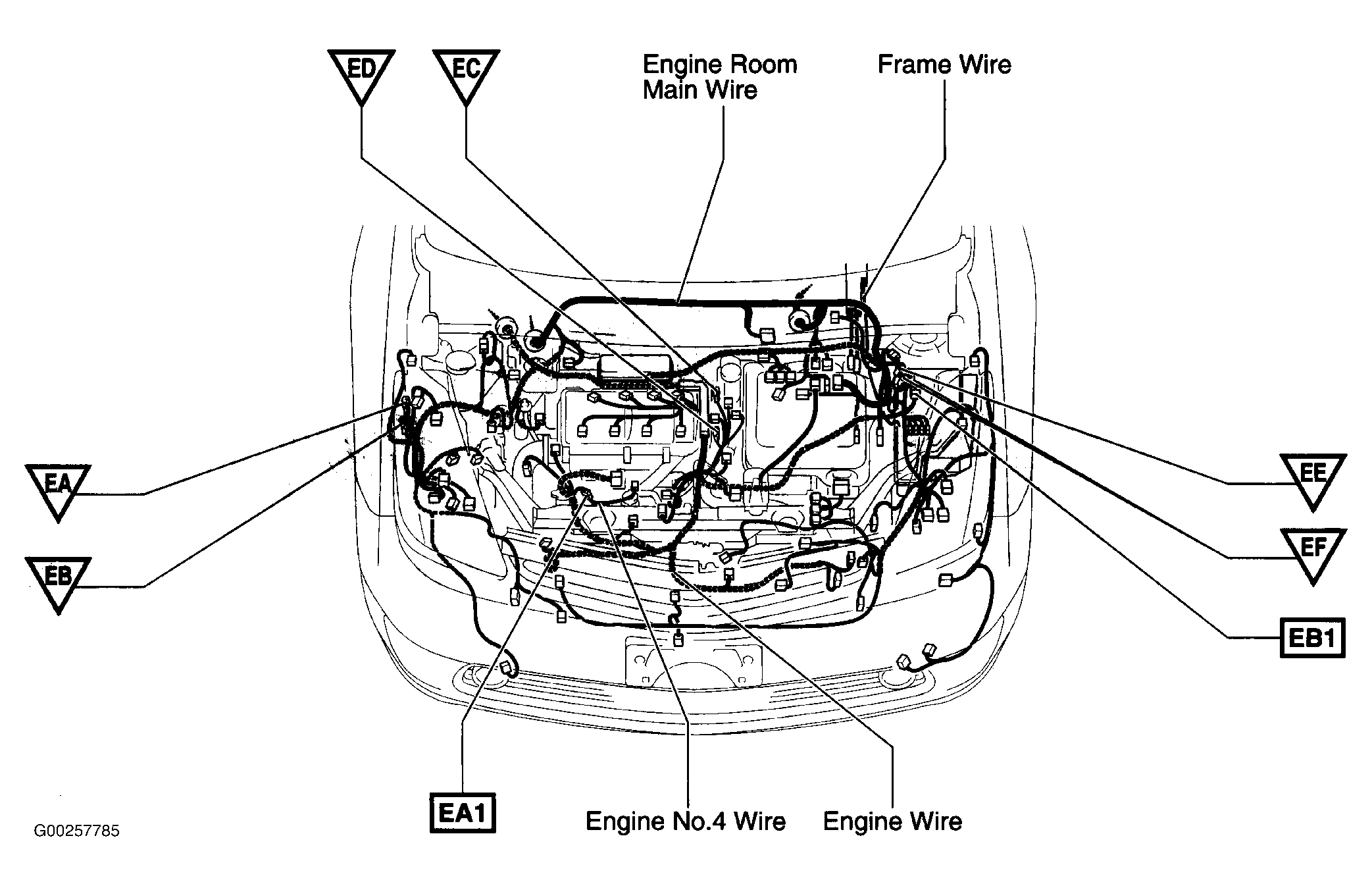 ED
EC
Engine Room Main Wire
Frame Wire
EA
EB
EE
EF
EB1
EA1
Engine No.4 Wire
Engine Wire
G00257785