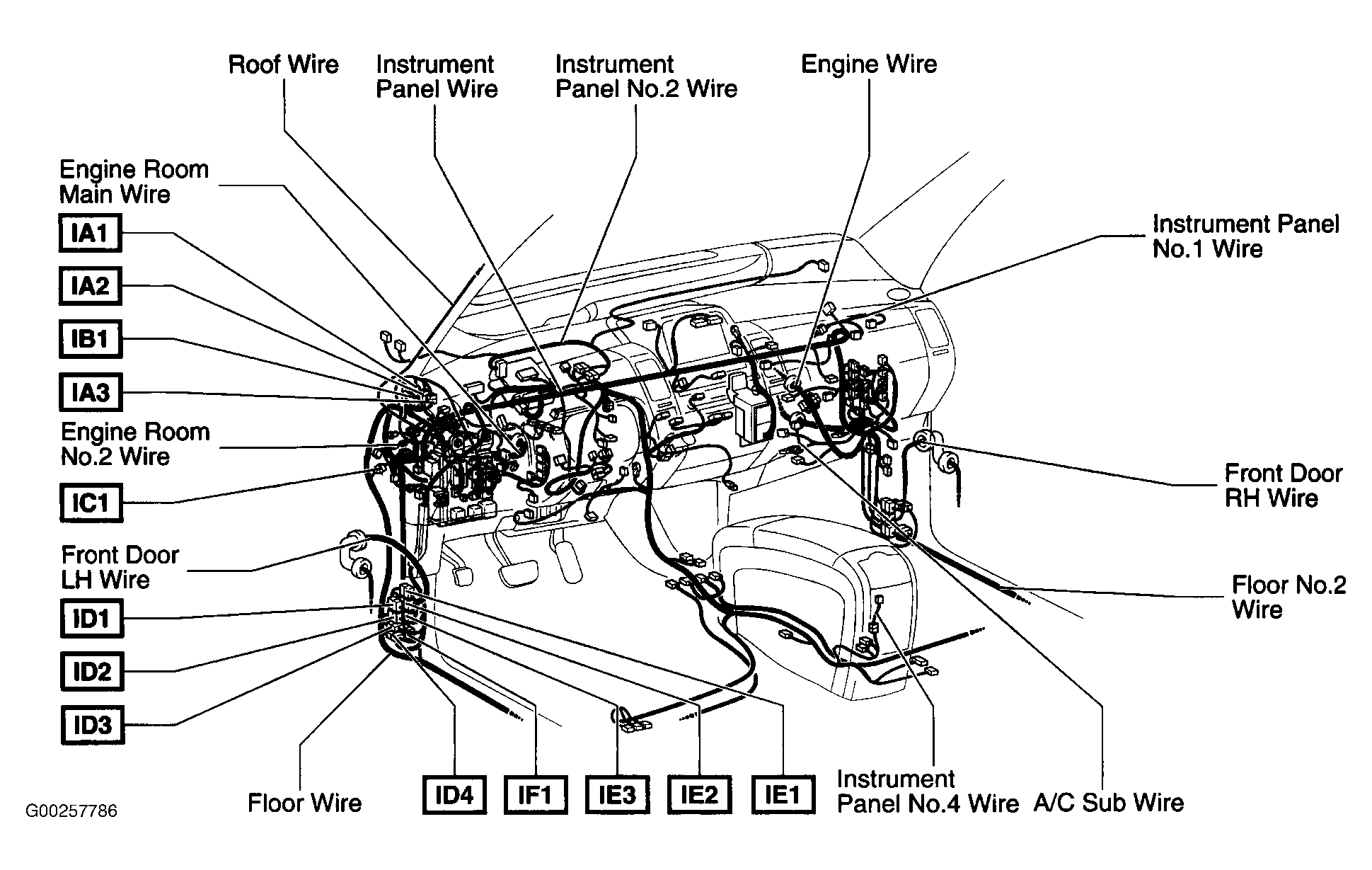 Roof Wire

Instrument Panel Wire

Instrument Panel No.2 Wire

Engine Wire

Engine Room Main Wire

IA1

IA2

IB1

IA3

Engine Room No.2 Wire

IC1

Front Door LH Wire

ID1

ID2

ID3

Instrument Panel No.1 Wire

Front Door RH Wire

Floor No.2 Wire

Floor Wire

ID4

IF1

IE3

IE2

IE1

Instrument Panel No.4 Wire

A/C Sub Wire

G00257786