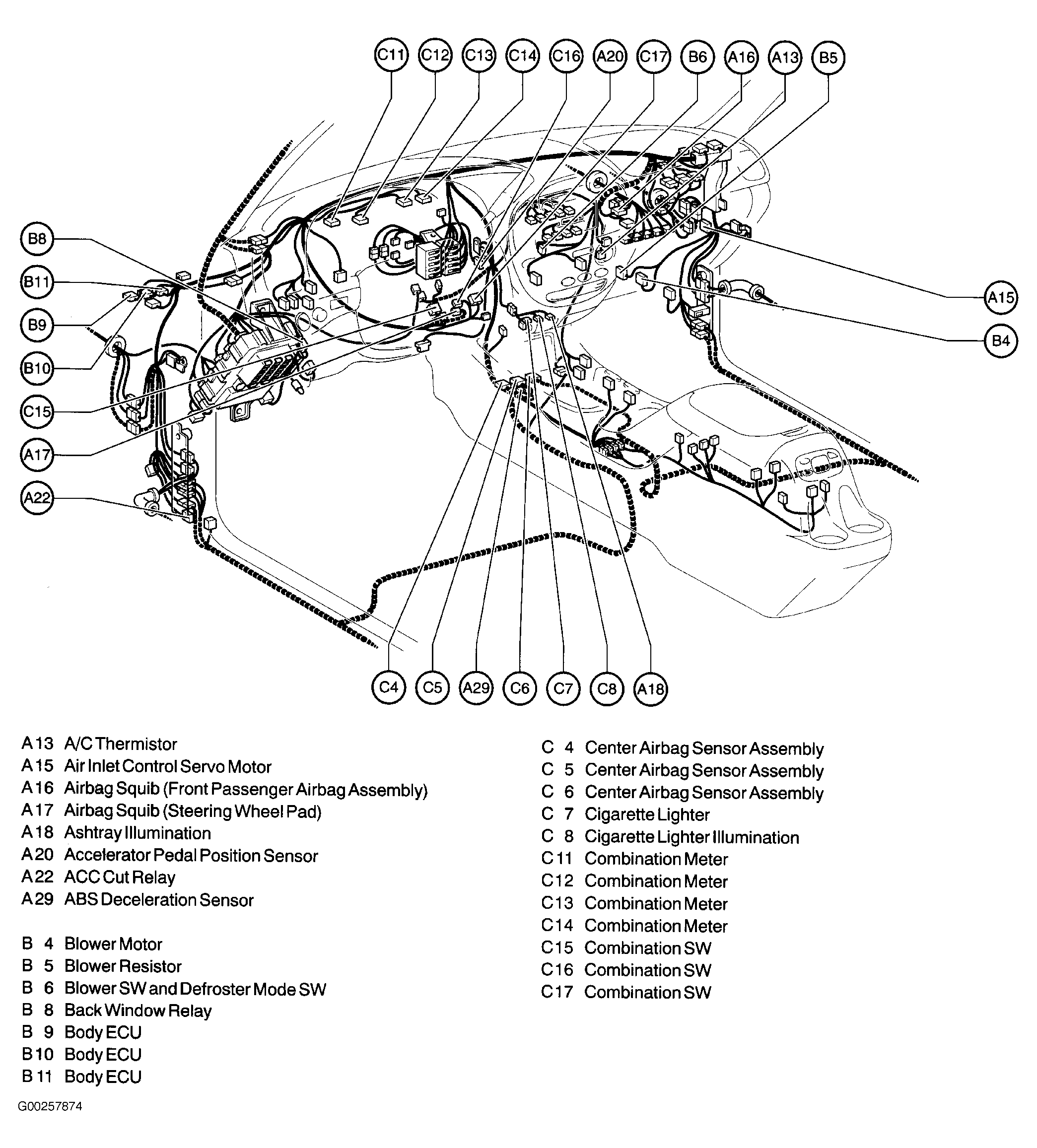 C11 C12 C13 C14 C16 A20 C17 B6 A16 A13 B5

B8
B11
B9
B10
C15
A17
A22

A15
B4

C4 C5 A29 C6 C7 C8 A18

A13 A/C Thermistor
A15 Air Inlet Control Servo Motor
A16 Airbag Squib (Front Passenger Airbag Assembly)
A17 Airbag Squib (Steering Wheel Pad)
A18 Ashtray Illumination
A20 Accelerator Pedal Position Sensor
A22 ACC Cut Relay
A29 ABS Deceleration Sensor

B 4 Blower Motor
B 5 Blower Resistor
B 6 Blower SW and Defroster Mode SW
B 8 Back Window Relay
B 9 Body ECU
B10 Body ECU
B11 Body ECU

C 4 Center Airbag Sensor Assembly
C 5 Center Airbag Sensor Assembly
C 6 Center Airbag Sensor Assembly
C 7 Cigarette Lighter
C 8 Cigarette Lighter Illumination
C11 Combination Meter
C12 Combination Meter
C13 Combination Meter
C14 Combination Meter
C15 Combination SW
C16 Combination SW
C17 Combination SW

G00257874