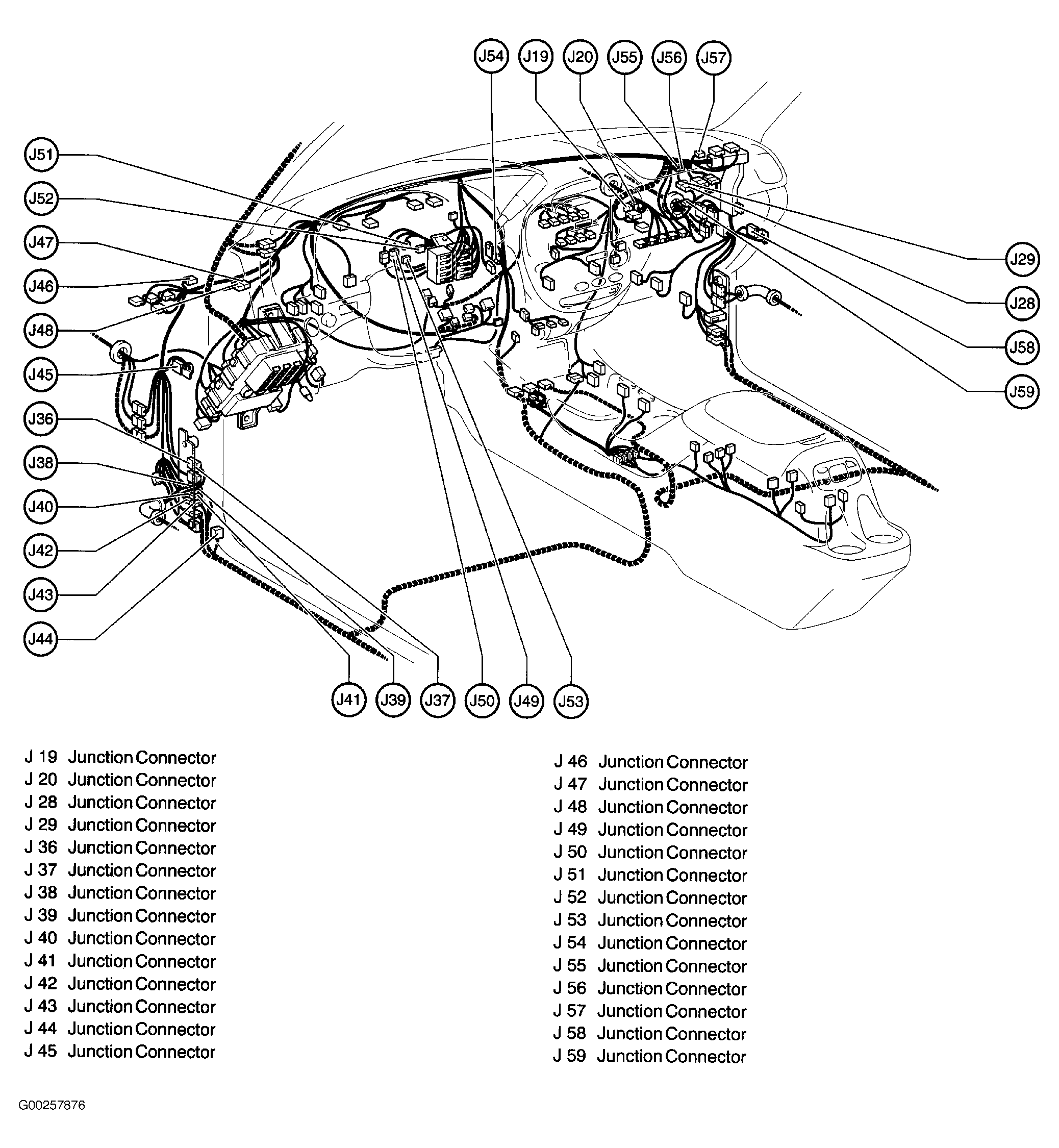 J54 J19 J20 J55 J56 J57

J51
J52
J47
J46
J48
J45
J36
J38
J40
J42
J43
J44

J29
J28
J58
J59

J41 J39 J37 J50 J49 J53

J 19 Junction Connector
J 20 Junction Connector
J 28 Junction Connector
J 29 Junction Connector
J 36 Junction Connector
J 37 Junction Connector
J 38 Junction Connector
J 39 Junction Connector
J 40 Junction Connector
J 41 Junction Connector
J 42 Junction Connector
J 43 Junction Connector
J 44 Junction Connector
J 45 Junction Connector

J 46 Junction Connector
J 47 Junction Connector
J 48 Junction Connector
J 49 Junction Connector
J 50 Junction Connector
J 51 Junction Connector
J 52 Junction Connector
J 53 Junction Connector
J 54 Junction Connector
J 55 Junction Connector
J 56 Junction Connector
J 57 Junction Connector
J 58 Junction Connector
J 59 Junction Connector

G00257876