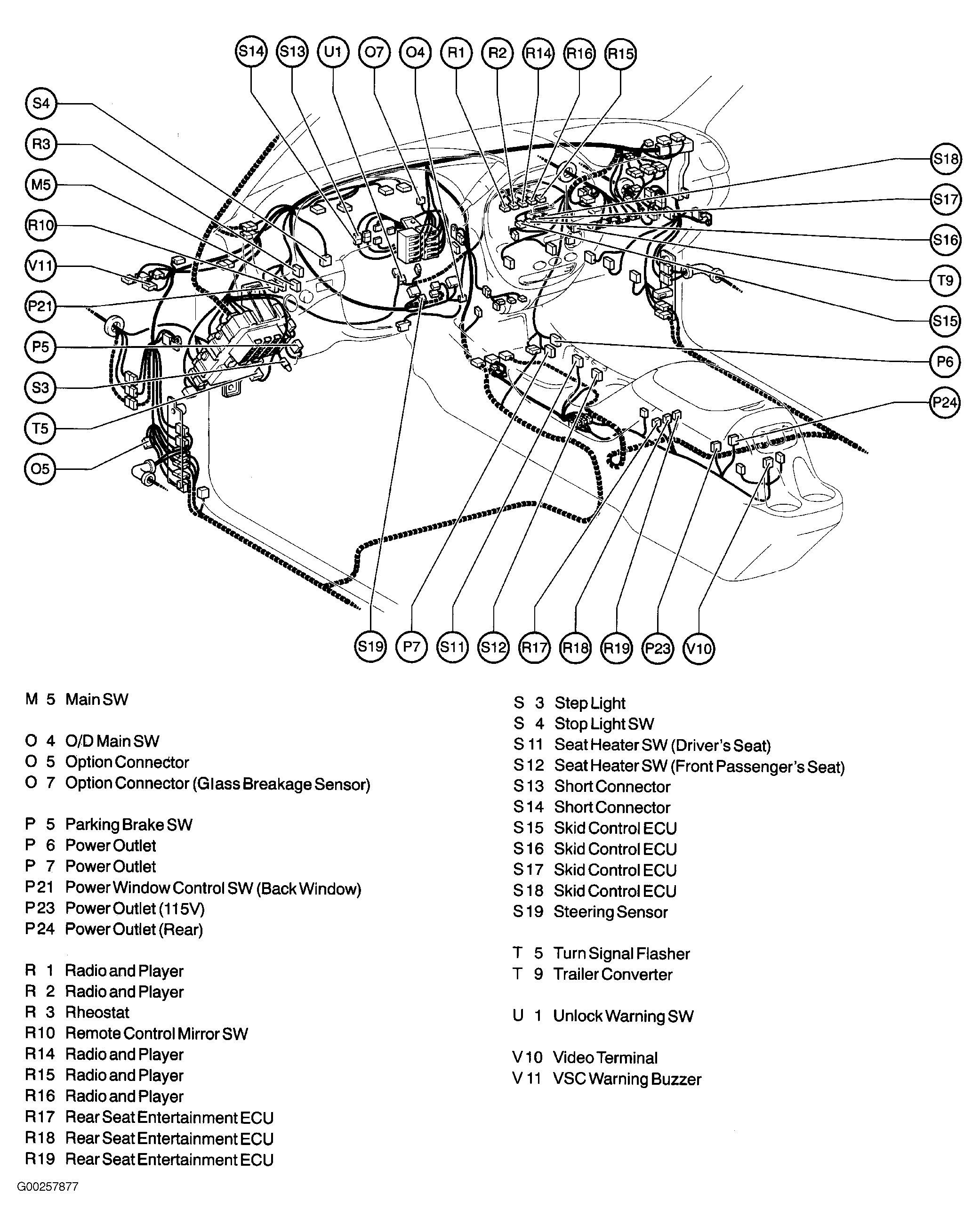 S14 S13 U1 O7 O4 R1 R2 R14 R16 R15

S4
R3
M5
R10
V11
P21
P5
S3
T5
O5

S18
S17
S16
T9
S15
P6
P24

S19 P7 S11 S12 R17 R18 R19 P23 V10

M 5 Main SW

O 4 O/D Main SW
O 5 Option Connector
O 7 Option Connector (Glass Breakage Sensor)

P 5 Parking Brake SW
P 6 Power Outlet
P 7 Power Outlet
P21 Power Window Control SW (Back Window)
P23 Power Outlet (115V)
P24 Power Outlet (Rear)

R 1 Radio and Player
R 2 Radio and Player
R 3 Rheostat
R10 Remote Control Mirror SW
R14 Radio and Player
R15 Radio and Player
R16 Radio and Player
R17 Rear Seat Entertainment ECU
R18 Rear Seat Entertainment ECU
R19 Rear Seat Entertainment ECU

S 3 Step Light
S 4 Stop Light SW
S 11 Seat Heater SW (Driver's Seat)
S 12 Seat Heater SW (Front Passenger's Seat)
S 13 Short Connector
S 14 Short Connector
S 15 Skid Control ECU
S 16 Skid Control ECU
S 17 Skid Control ECU
S 18 Skid Control ECU
S 19 Steering Sensor

T 5 Turn Signal Flasher
T 9 Trailer Converter

U 1 Unlock Warning SW

V 10 Video Terminal
V 11 VSC Warning Buzzer

G00257877