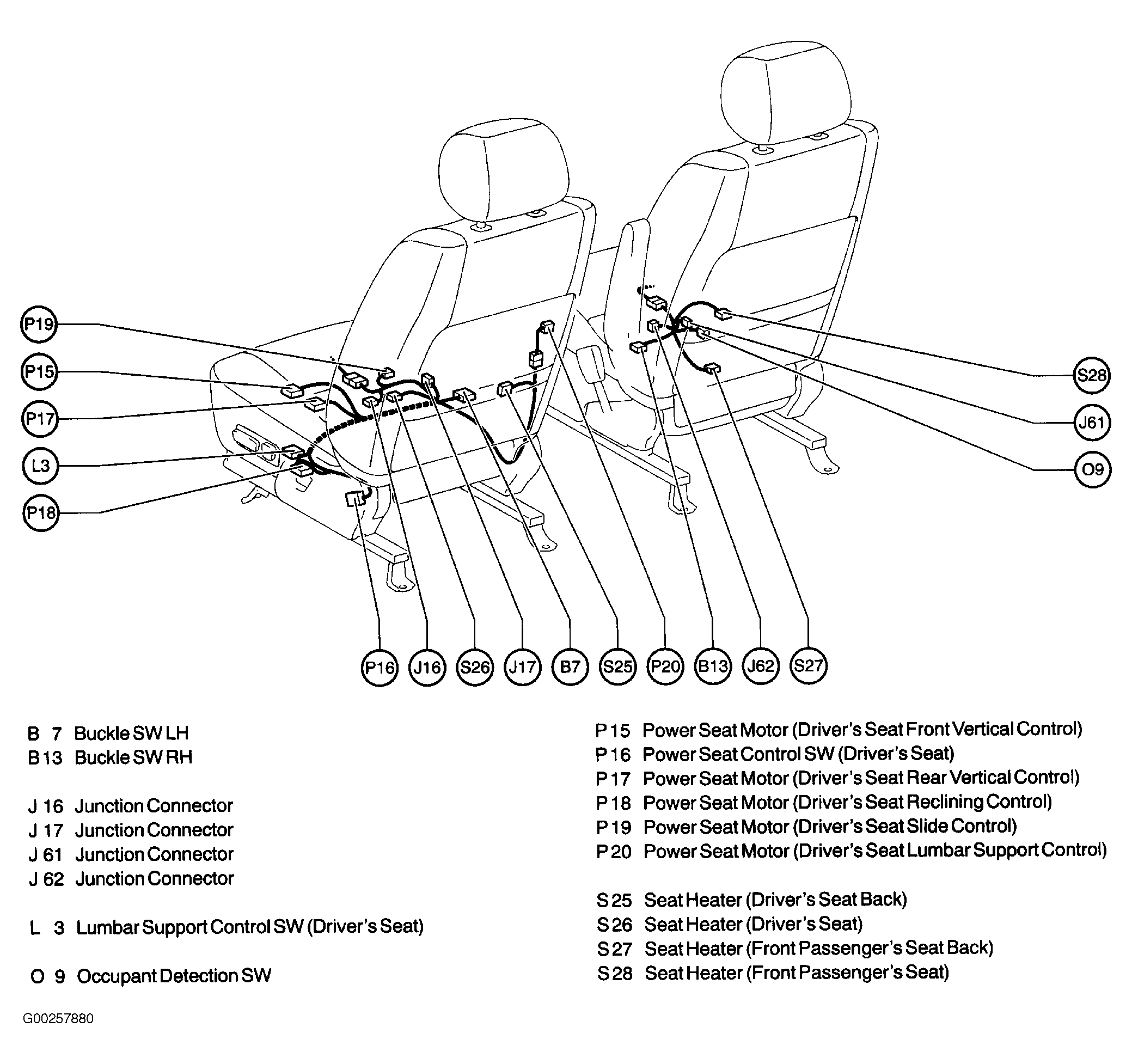 P19
P15
P17
L3
P18
S28
J61
O9
P16
J16
S26
J17
B7
S25
P20
B13
J62
S27

B 7 Buckle SW LH
B 13 Buckle SW RH

J 16 Junction Connector
J 17 Junction Connector
J 61 Junction Connector
J 62 Junction Connector

L 3 Lumbar Support Control SW (Driver's Seat)

O 9 Occupant Detection SW

P 15 Power Seat Motor (Driver's Seat Front Vertical Control)
P 16 Power Seat Control SW (Driver's Seat)
P 17 Power Seat Motor (Driver's Seat Rear Vertical Control)
P 18 Power Seat Motor (Driver's Seat Reclining Control)
P 19 Power Seat Motor (Driver's Seat Slide Control)
P 20 Power Seat Motor (Driver's Seat Lumbar Support Control)

S 25 Seat Heater (Driver's Seat Back)
S 26 Seat Heater (Driver's Seat)
S 27 Seat Heater (Front Passenger's Seat Back)
S 28 Seat Heater (Front Passenger's Seat)

G00257880