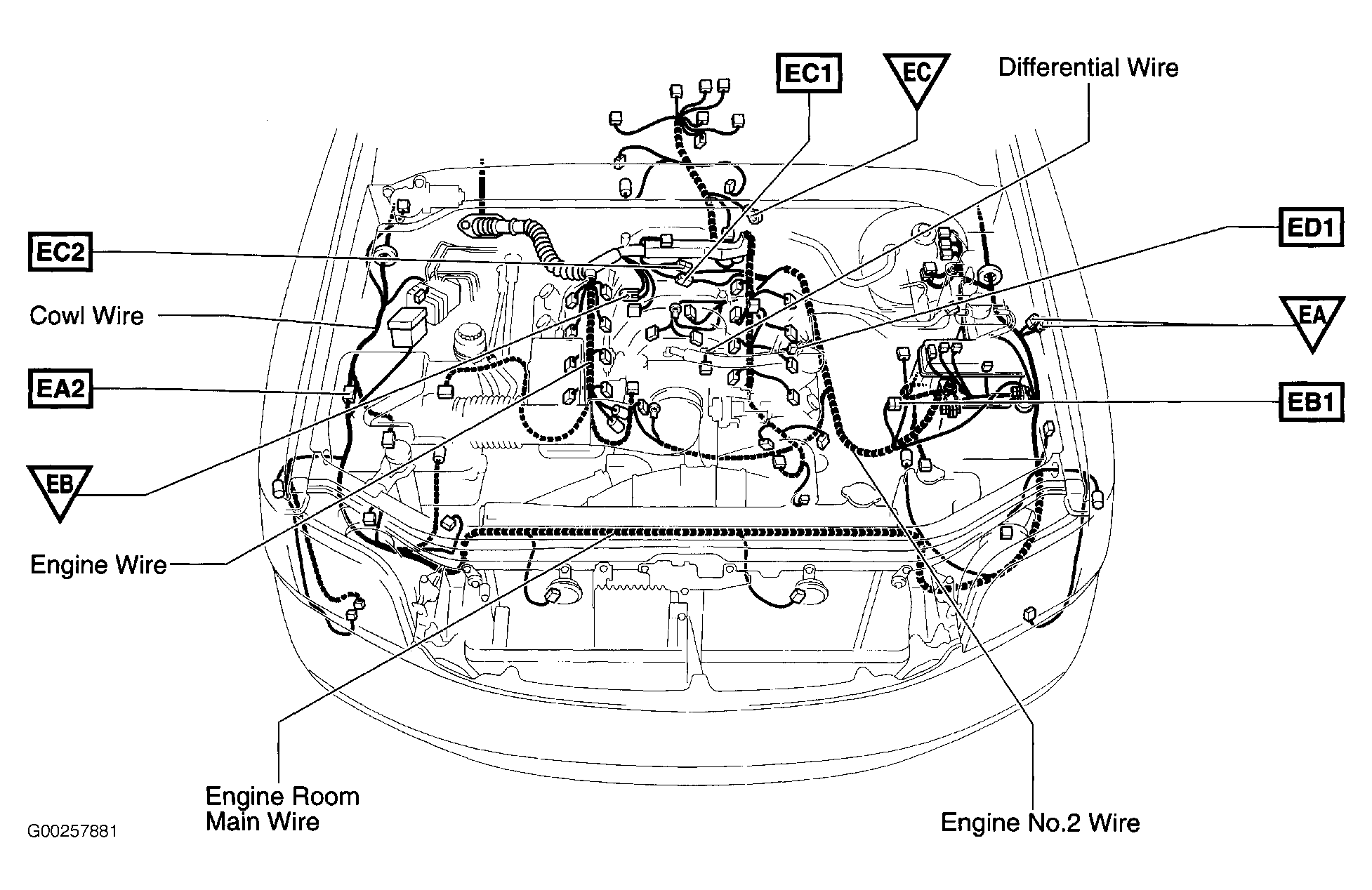 EC1

EC

Differential Wire

EC2

ED1

Cowl Wire

EA

EA2

EB1

EB

Engine Wire

Engine Room Main Wire

Engine No.2 Wire

G00257881