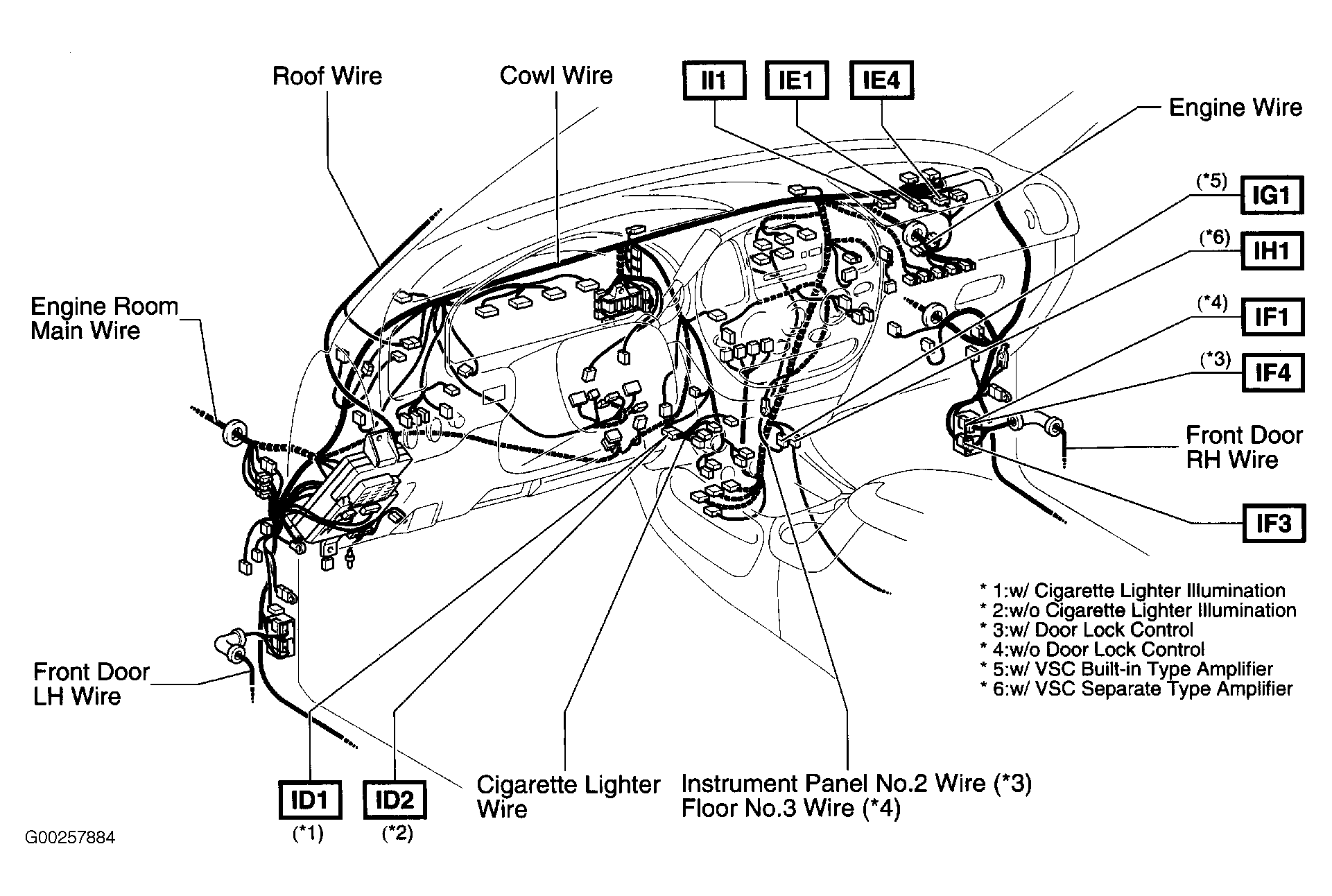 Roof Wire

Cowl Wire

II1

IE1

IE4

Engine Wire

(*5)

IG1

(*6)

IH1

(*4)

IF1

(*3)

IF4

Engine Room Main Wire

Front Door RH Wire

IF3

* 1:w/ Cigarette Lighter Illumination
* 2:w/o Cigarette Lighter Illumination
* 3:w/ Door Lock Control
* 4:w/o Door Lock Control
* 5:w/ VSC Built-in Type Amplifier
* 6:w/ VSC Separate Type Amplifier

Front Door LH Wire

ID1
(*1)

ID2
(*2)

Cigarette Lighter Wire

Instrument Panel No.2 Wire (*3)
Floor No.3 Wire (*4)

G00257884