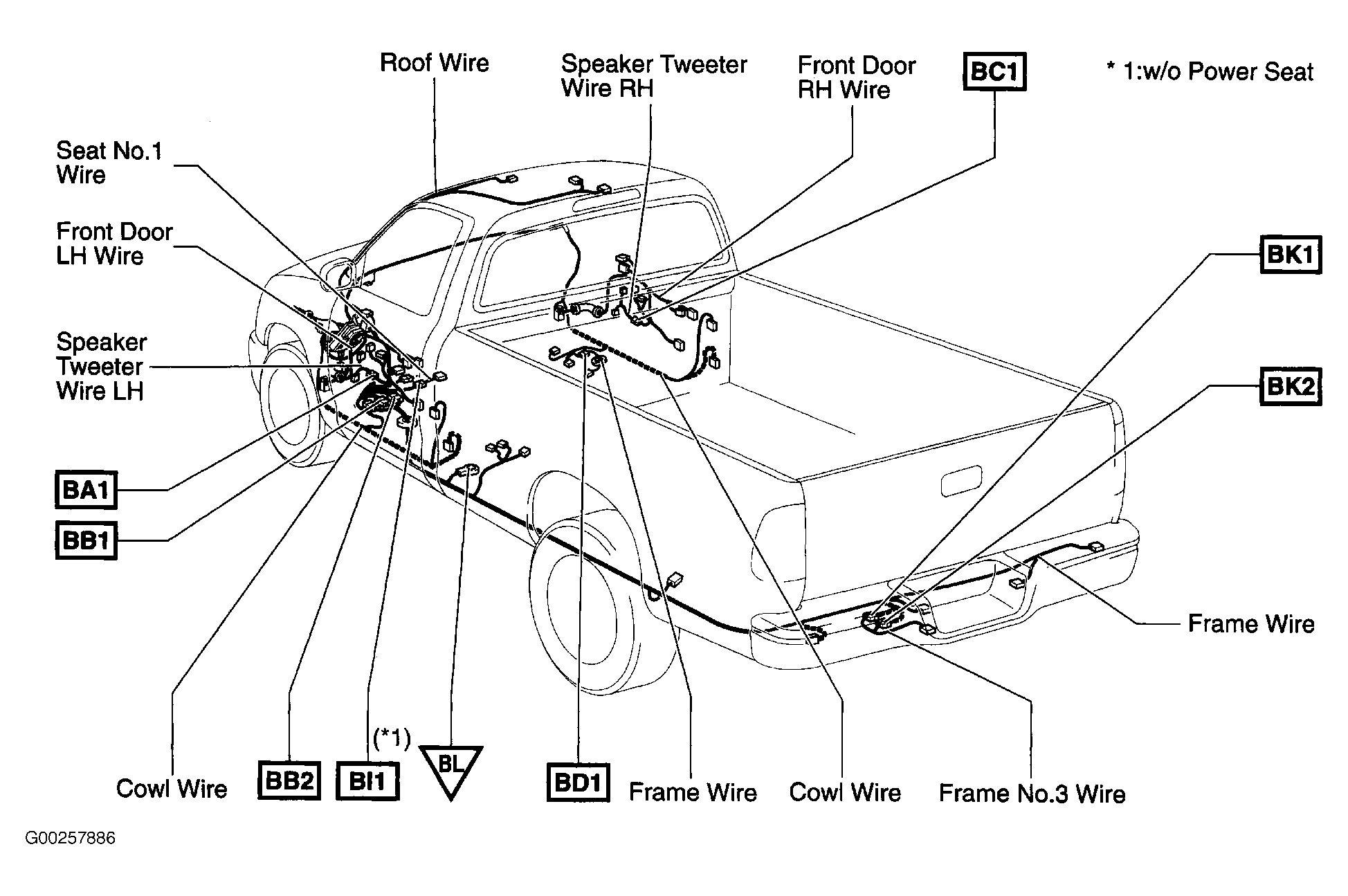 Roof Wire
Speaker Tweeter Wire RH
Front Door RH Wire
BC1
* 1:w/o Power Seat

Seat No.1 Wire
Front Door LH Wire
Speaker Tweeter Wire LH

BK1
BK2

BA1
BB1

Frame Wire

Cowl Wire
BB2
(*1)
BI1
BL
BD1
Frame Wire
Cowl Wire
Frame No.3 Wire

G00257886