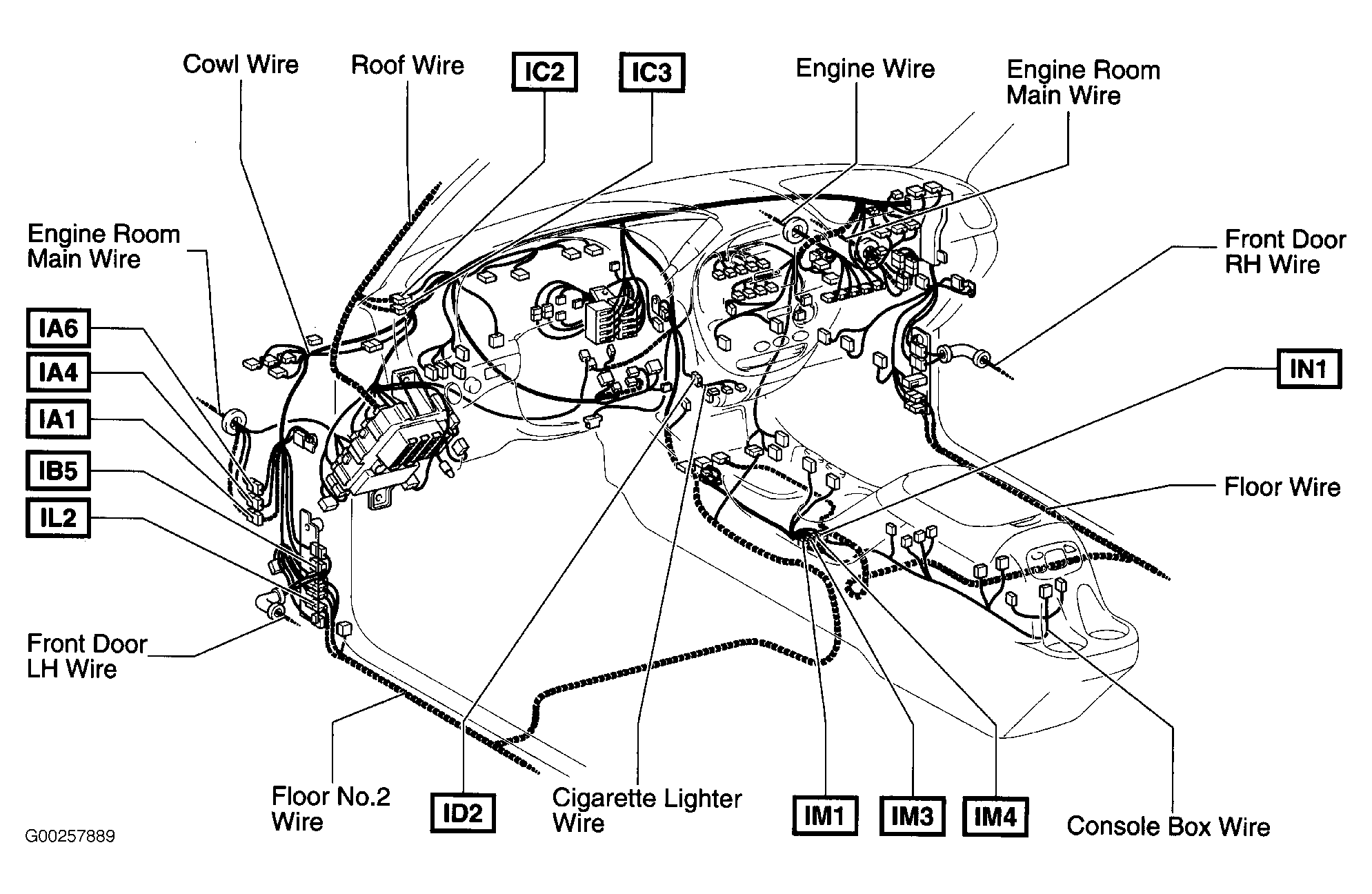 Cowl Wire
Roof Wire
IC2
IC3
Engine Wire
Engine Room Main Wire

Engine Room Main Wire

Front Door RH Wire

IA6
IA4
IA1
IB5
IL2

IN1

Floor Wire

Front Door LH Wire

Floor No.2 Wire
ID2
Cigarette Lighter Wire
IM1
IM3
IM4
Console Box Wire

G00257889