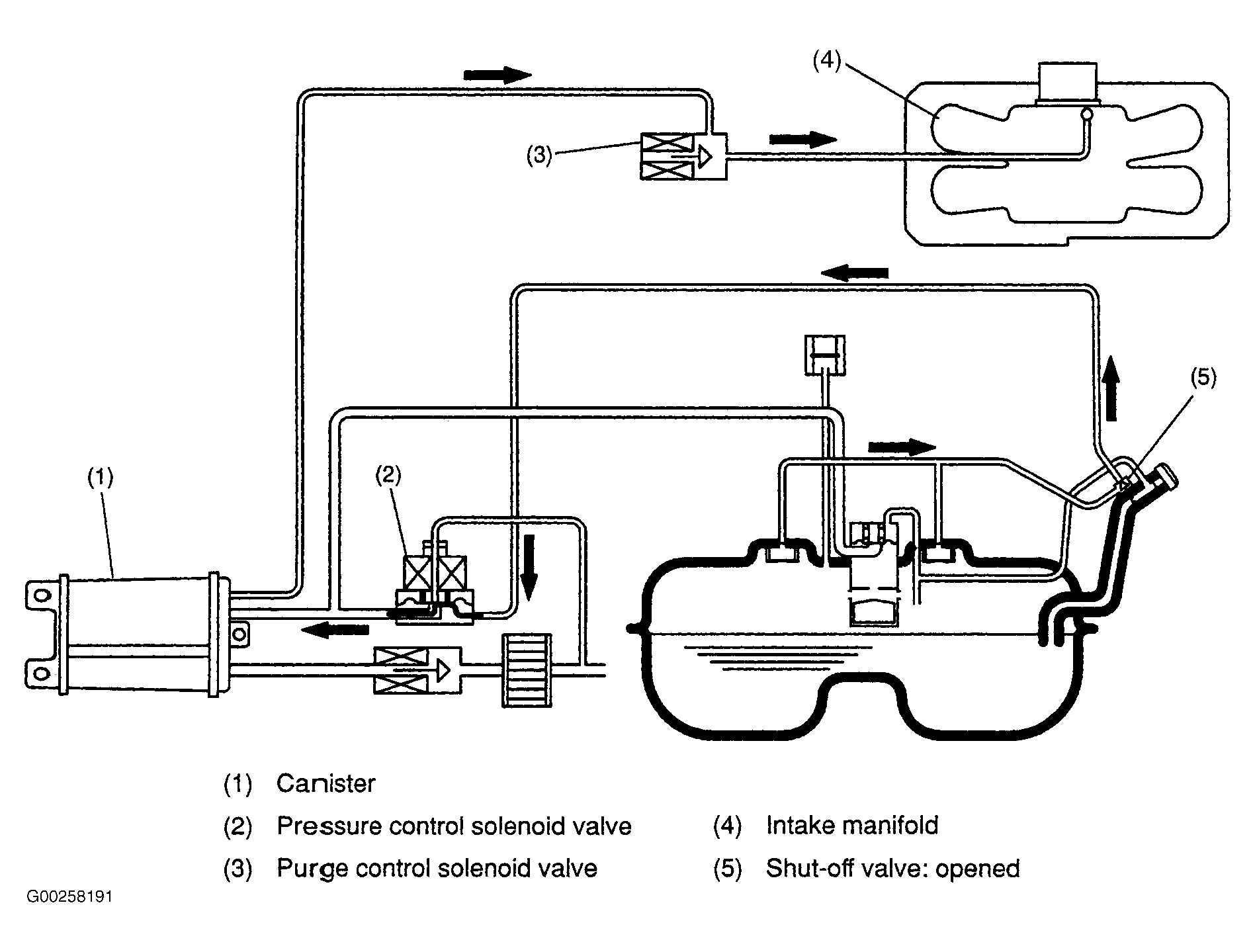 (4)

(3)

(5)

(1)

(2)

(1) Canister

(2) Pressure control solenoid valve

(3) Purge control solenoid valve

(4) Intake manifold

(5) Shut-off valve: opened

G00258191