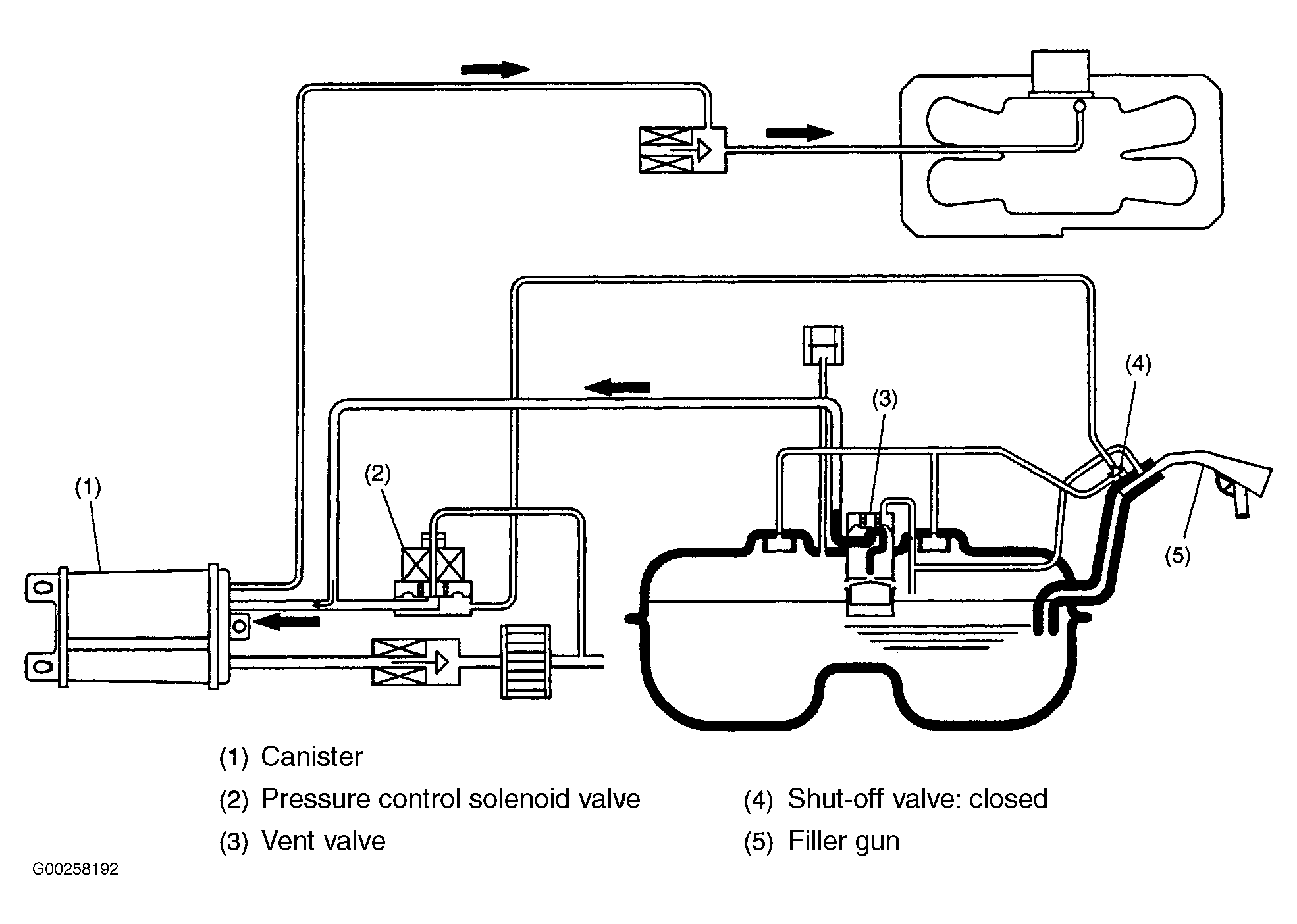 (4)

(3)

(2)

(1)

(5)

(1) Canister

(2) Pressure control solenoid valve

(3) Vent valve

(4) Shut-off valve: closed

(5) Filler gun

G00258192