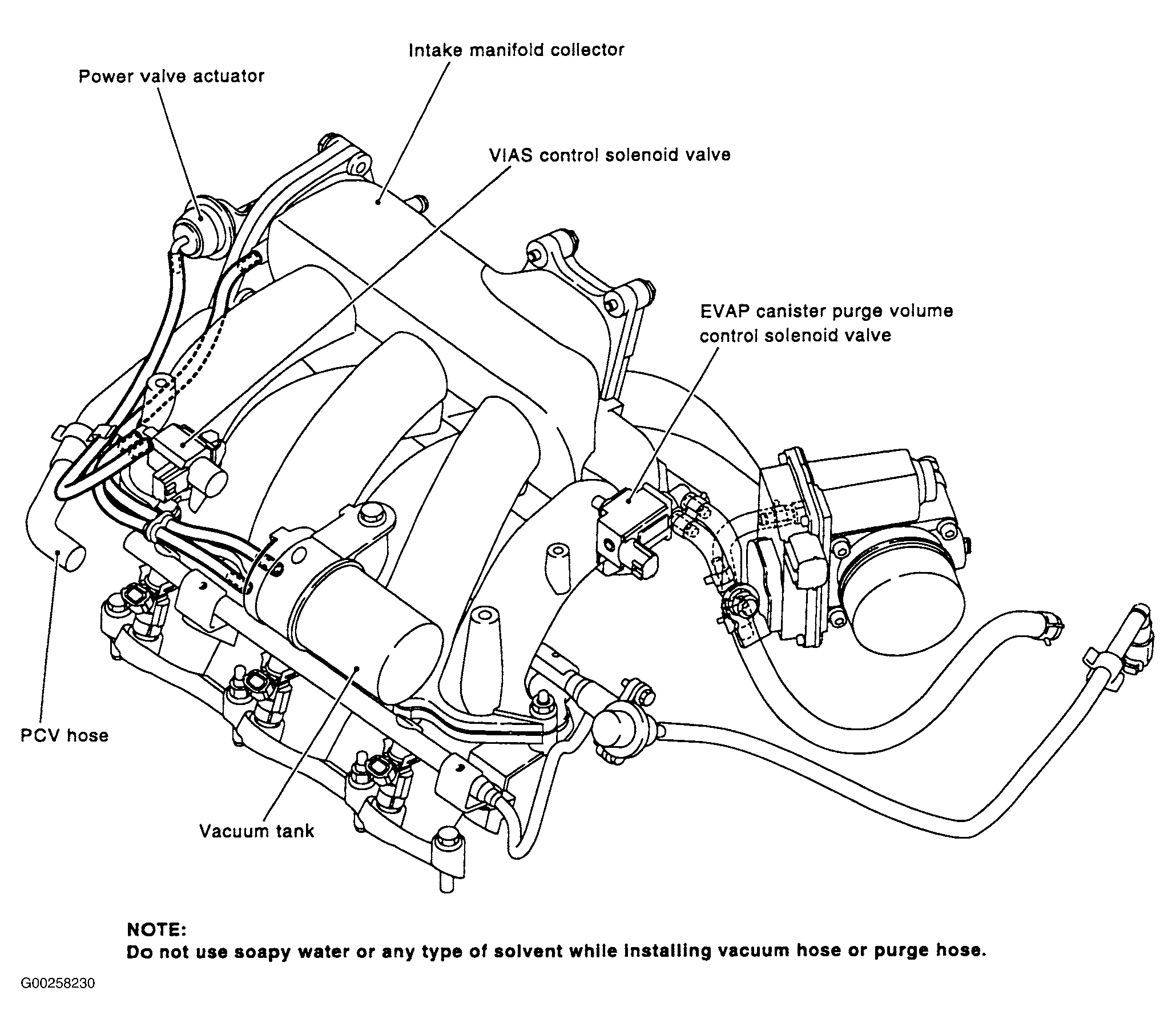 Intake manifold collector

Power valve actuator

VIAS control solenoid valve

EVAP canister purge volume control solenoid valve

PCV hose

Vacuum tank

NOTE:
Do not use soapy water or any type of solvent while installing vacuum hose or purge hose.

G00258230