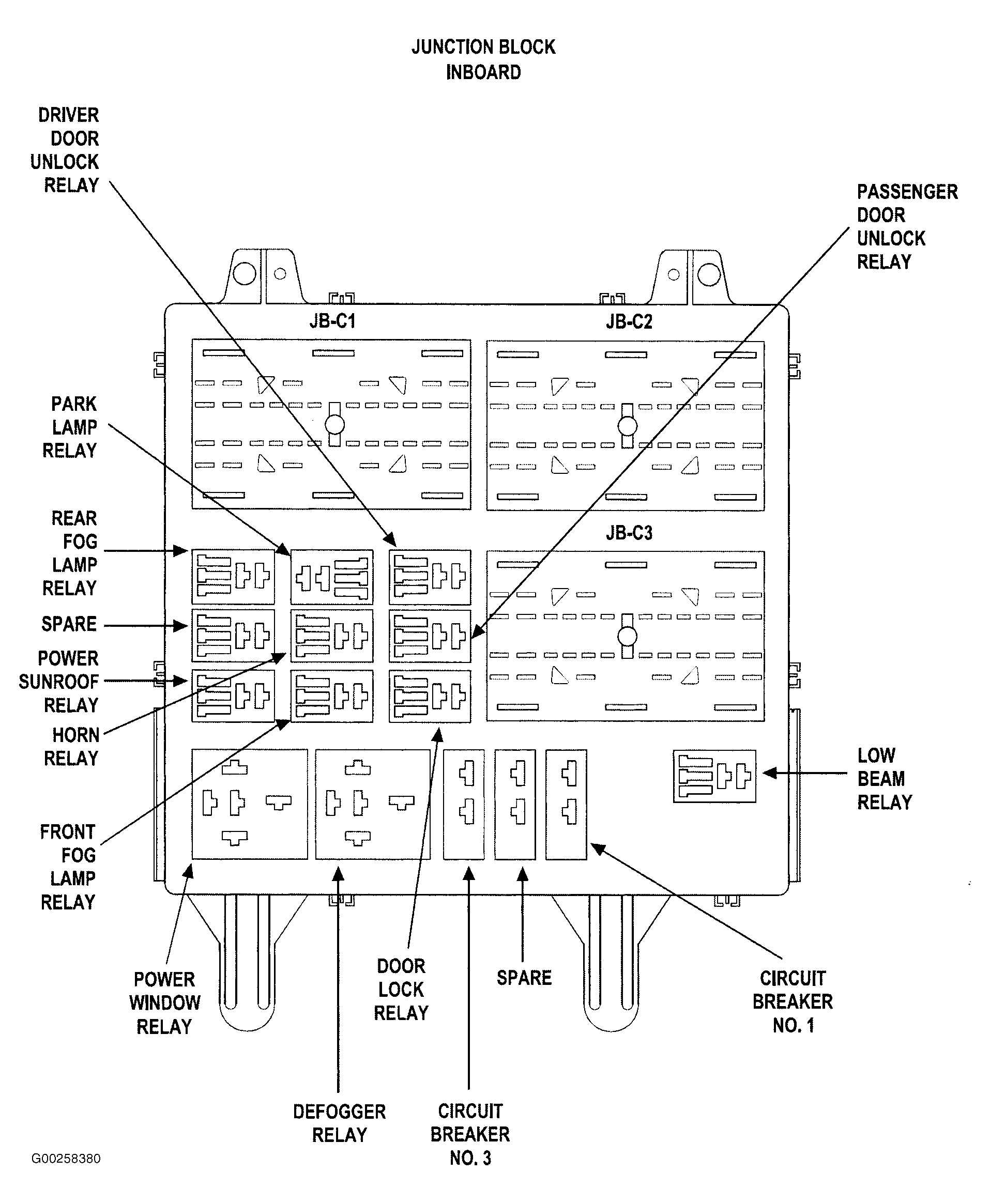 JUNCTION BLOCK
INBOARD

DRIVER DOOR UNLOCK RELAY

PASSENGER DOOR UNLOCK RELAY

JB-C1

JB-C2

PARK LAMP RELAY

REAR FOG LAMP RELAY

JB-C3

SPARE

POWER SUNROOF RELAY

HORN RELAY

LOW BEAM RELAY

FRONT FOG LAMP RELAY

POWER WINDOW RELAY

DOOR LOCK RELAY

SPARE

CIRCUIT BREAKER NO. 1

DEFOGGER RELAY

CIRCUIT BREAKER NO. 3

G00258380