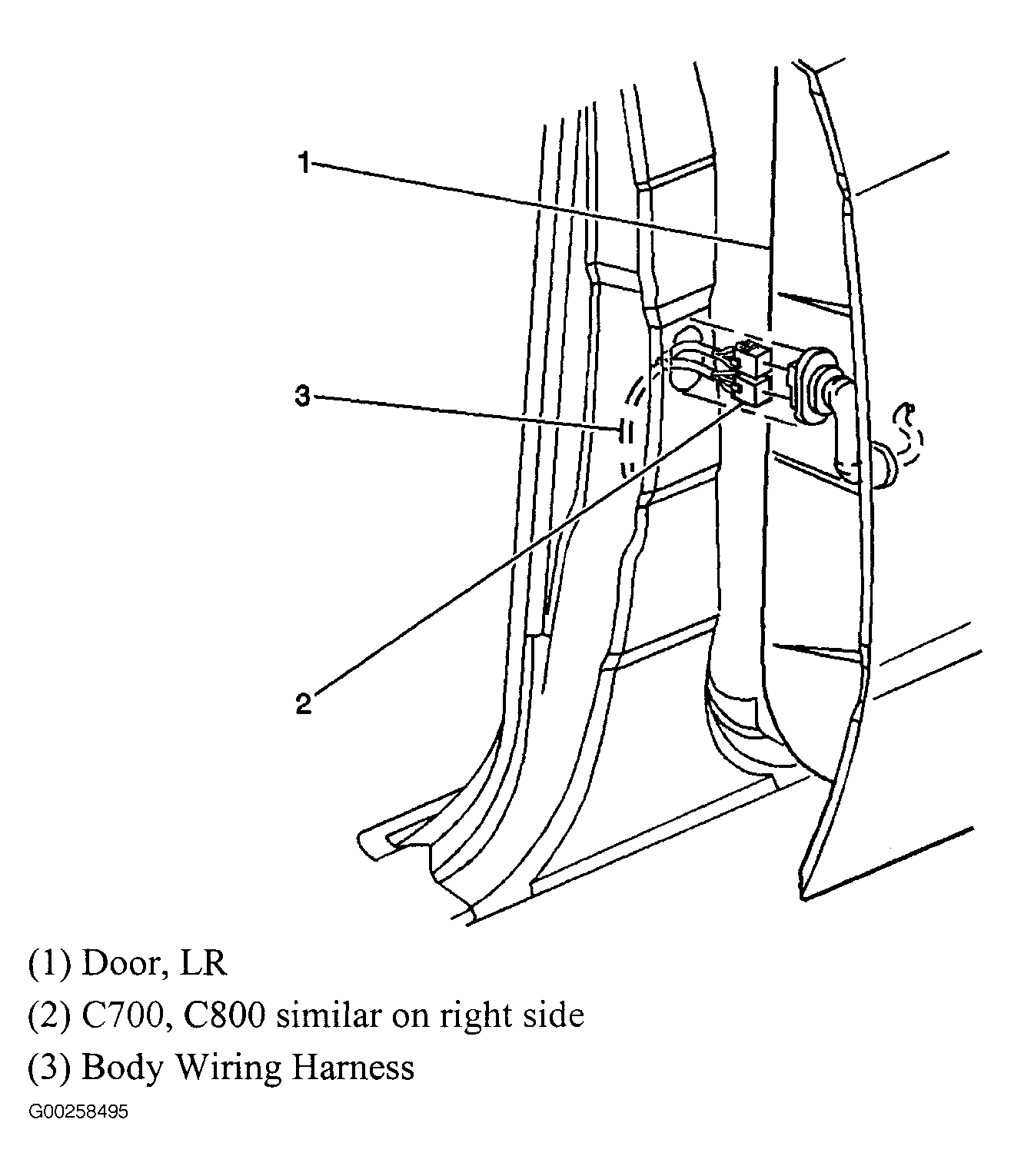 1

3

2

(1) Door, LR

(2) C700, C800 similar on right side

(3) Body Wiring Harness

G00258495