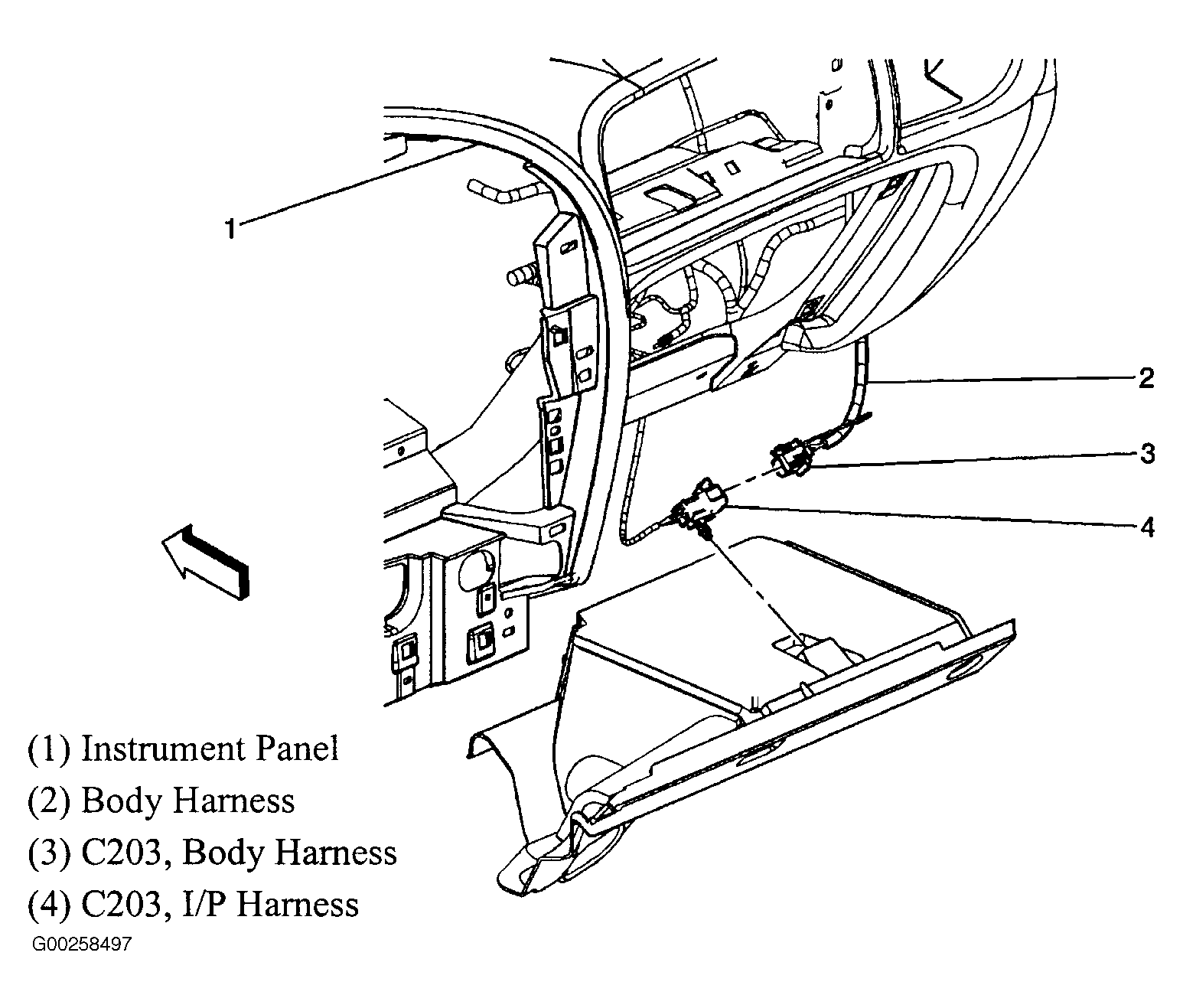 1
2
3
4

(1) Instrument Panel
(2) Body Harness
(3) C203, Body Harness
(4) C203, I/P Harness

G00258497