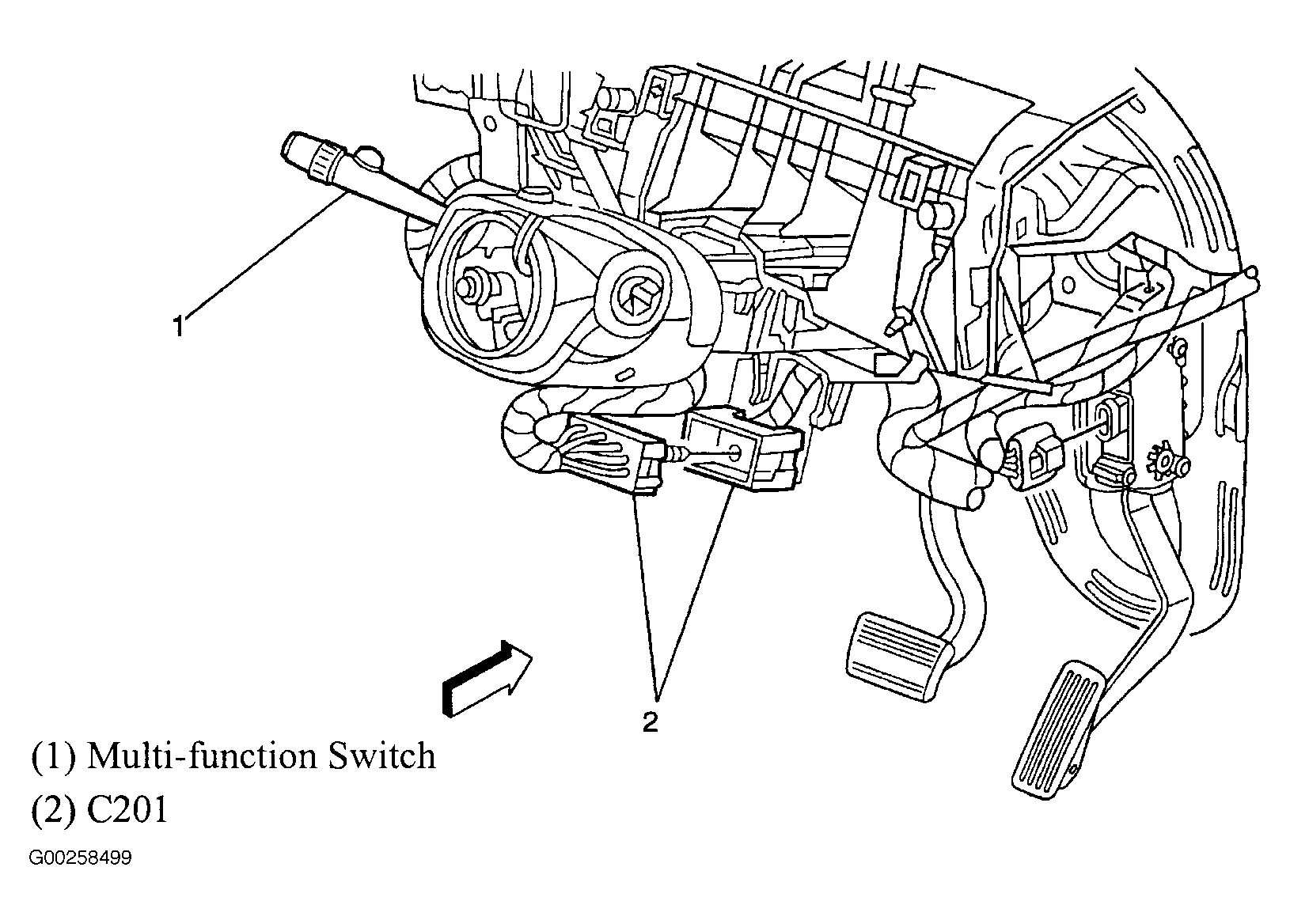 1

2

(1) Multi-function Switch

(2) C201

G00258499