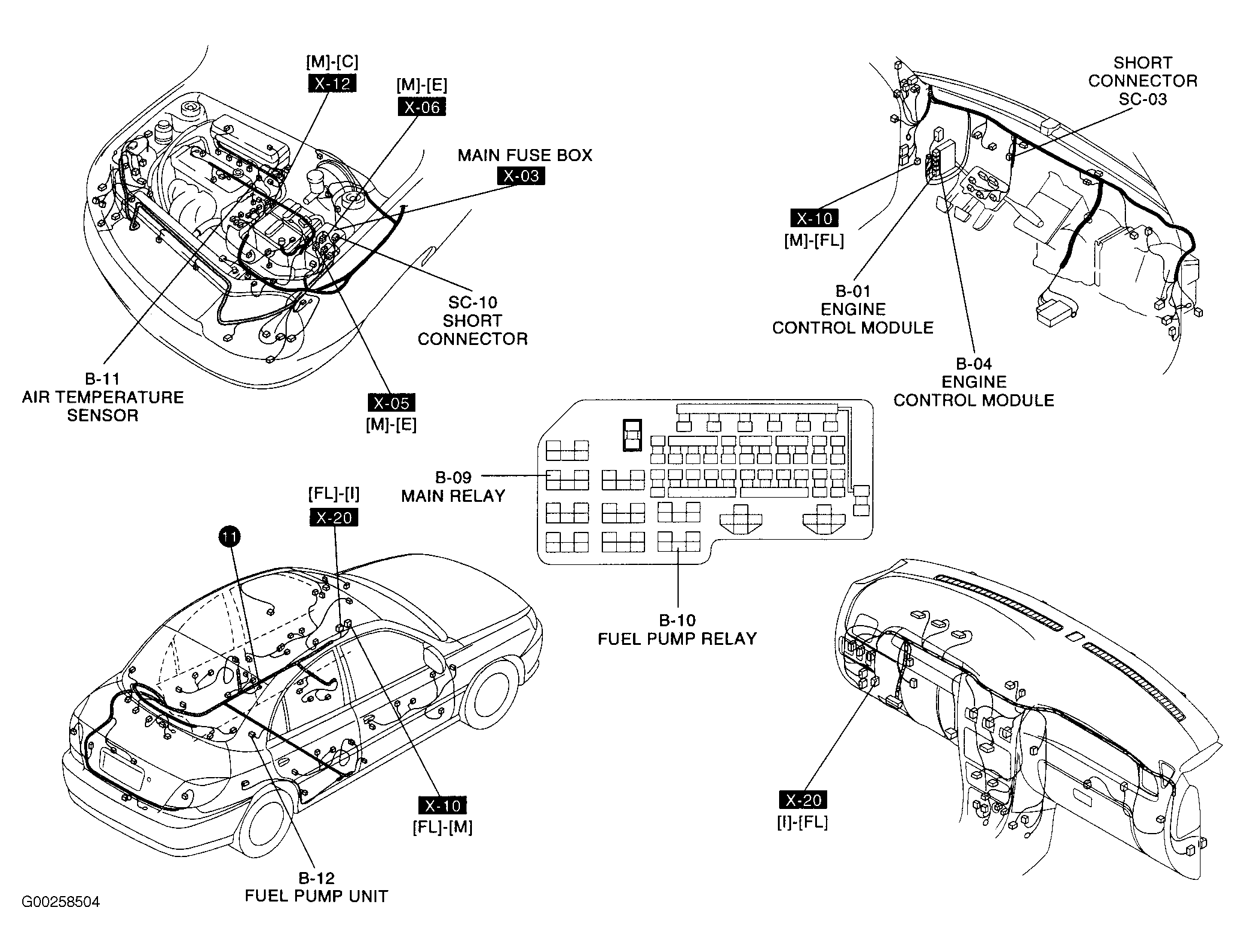 [M]-[C]
X-12
[M]-[E]
X-06
MAIN FUSE BOX
X-03
SC-10
SHORT
CONNECTOR
B-11
AIR TEMPERATURE
SENSOR
X-05
[M]-[E]

SHORT
CONNECTOR
SC-03
X-10
[M]-[FL]
B-01
ENGINE
CONTROL MODULE
B-04
ENGINE
CONTROL MODULE

B-09
MAIN RELAY
B-10
FUEL PUMP RELAY

[FL]-[I]
X-20
11
X-10
[FL]-[M]
B-12
FUEL PUMP UNIT

X-20
[I]-[FL]

G00258504