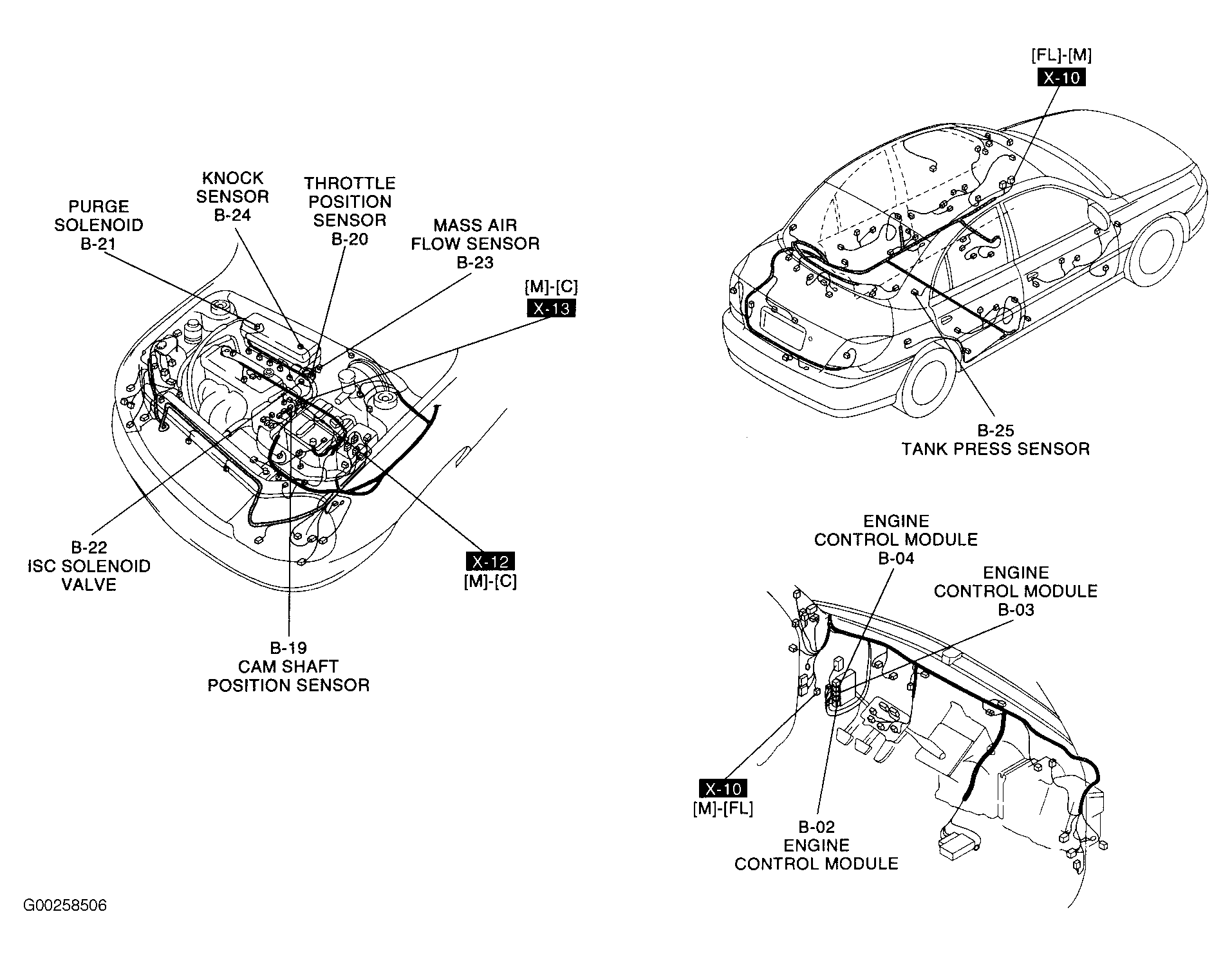 PURGE SOLENOID B-21

KNOCK SENSOR B-24

THROTTLE POSITION SENSOR B-20

MASS AIR FLOW SENSOR B-23

[M]-[C]
X-13

B-22 ISC SOLENOID VALVE

X-12
[M]-[C]

B-19 CAM SHAFT POSITION SENSOR

[FL]-[M]
X-10

B-25 TANK PRESS SENSOR

ENGINE CONTROL MODULE B-04

ENGINE CONTROL MODULE B-03

X-10
[M]-[FL]

B-02 ENGINE CONTROL MODULE

G00258506