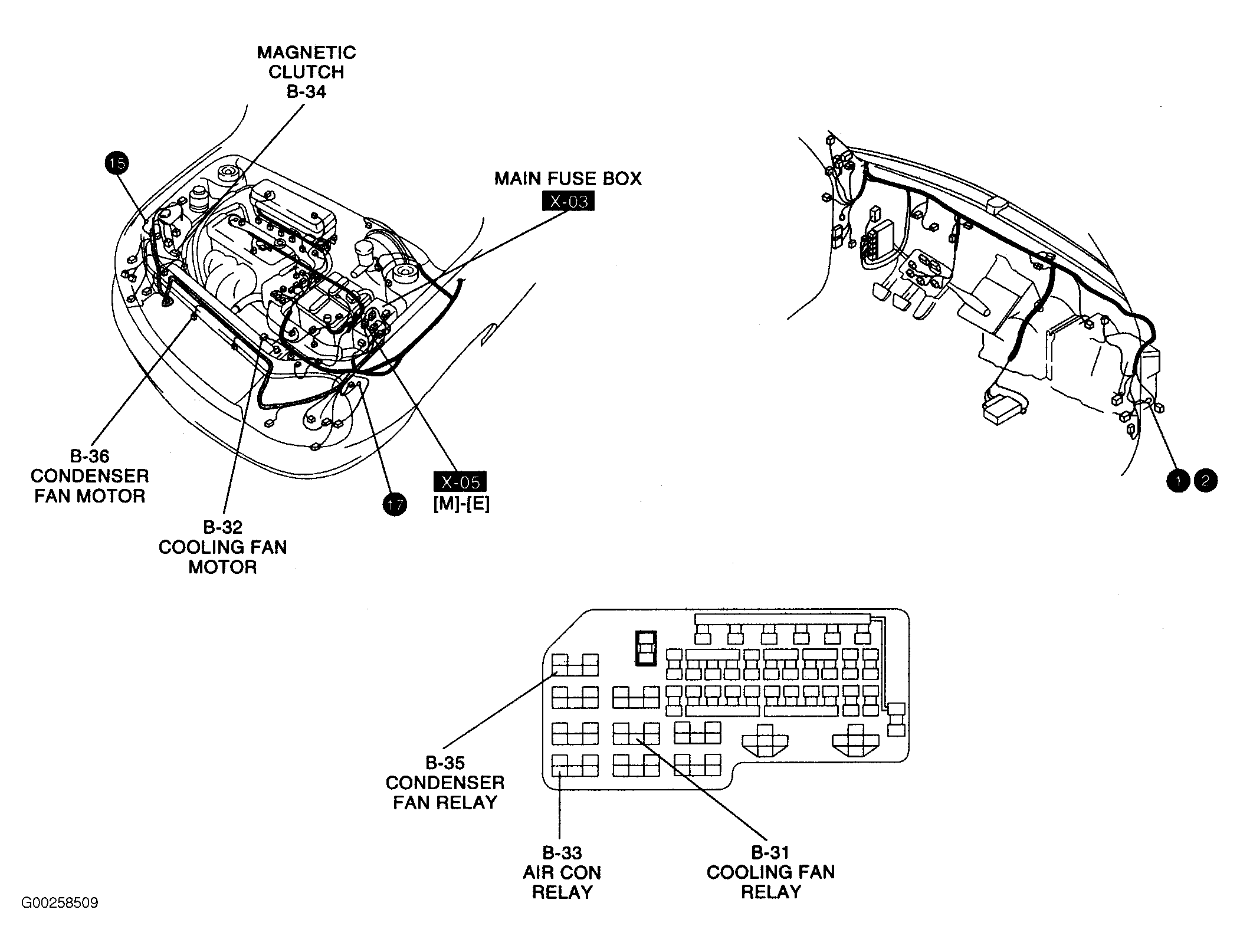 MAGNETIC CLUTCH B-34

15

MAIN FUSE BOX
X-03

B-36 CONDENSER FAN MOTOR

B-32 COOLING FAN MOTOR

17

X-05
[M]-[E]

1 2

B-35 CONDENSER FAN RELAY

B-33 AIR CON RELAY

B-31 COOLING FAN RELAY

G00258509