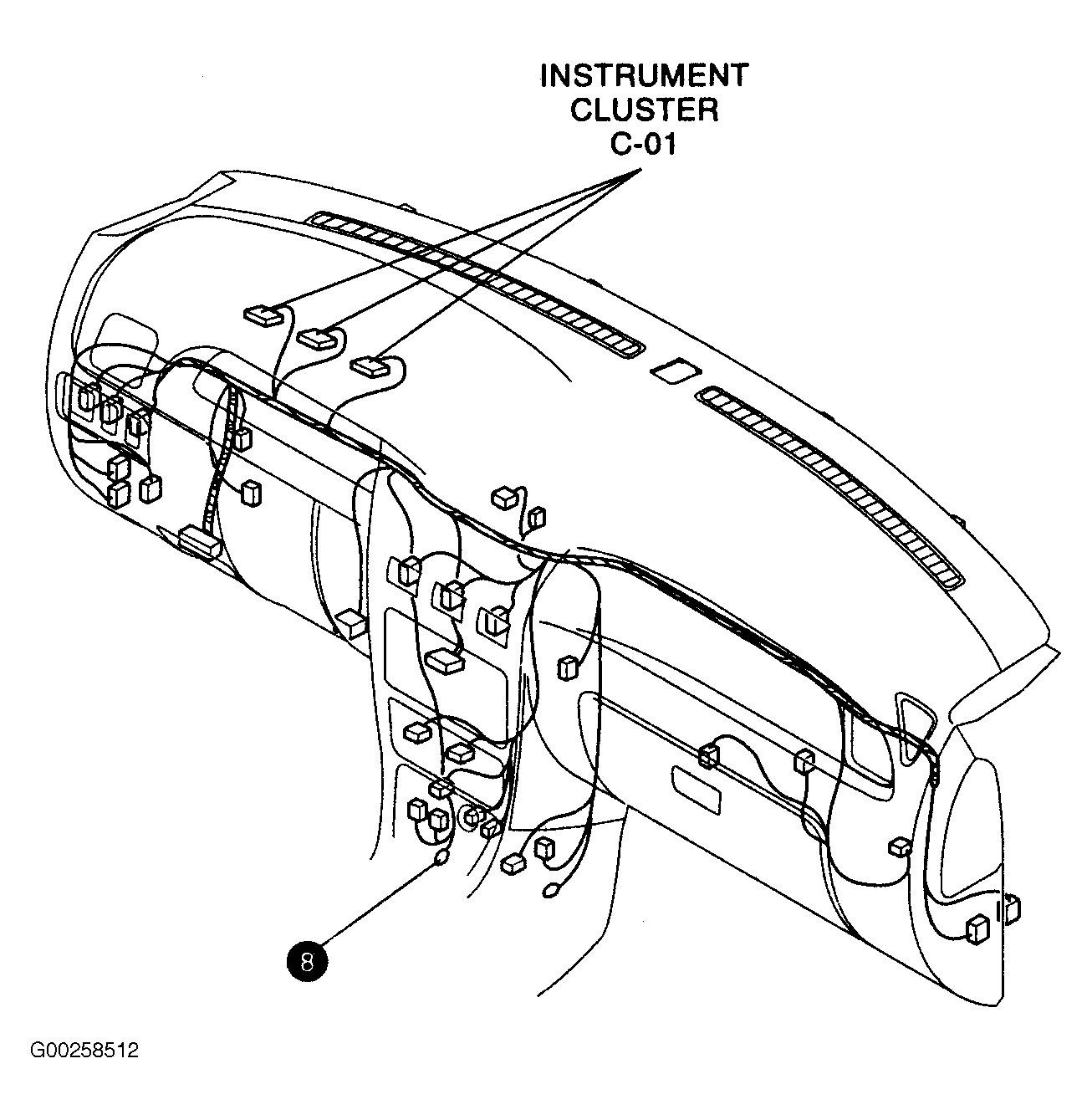 INSTRUMENT
CLUSTER
C-01

8

G00258512