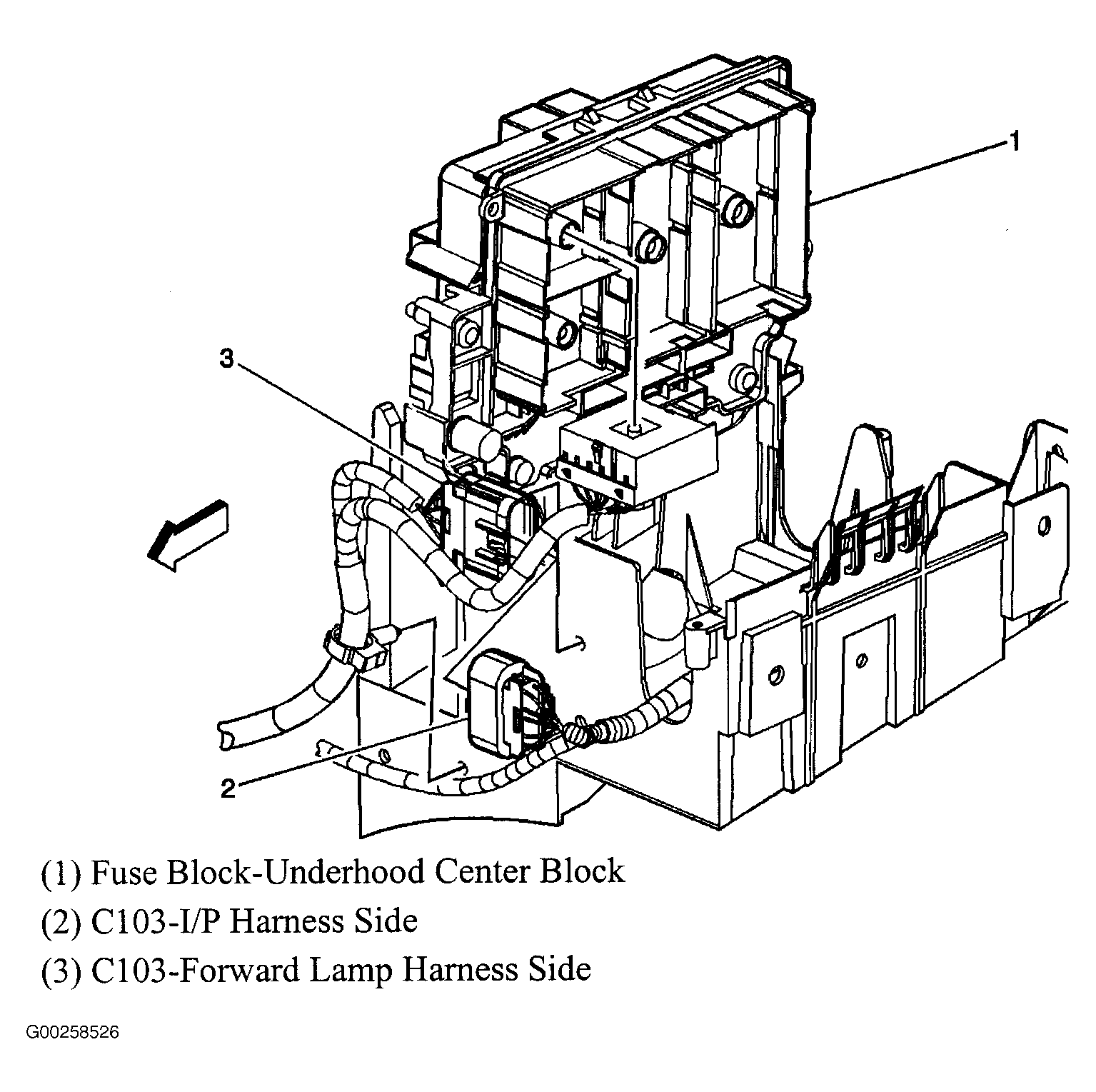 1

3

2

(1) Fuse Block-Underhood Center Block

(2) C103-I/P Harness Side

(3) C103-Forward Lamp Harness Side

G00258526