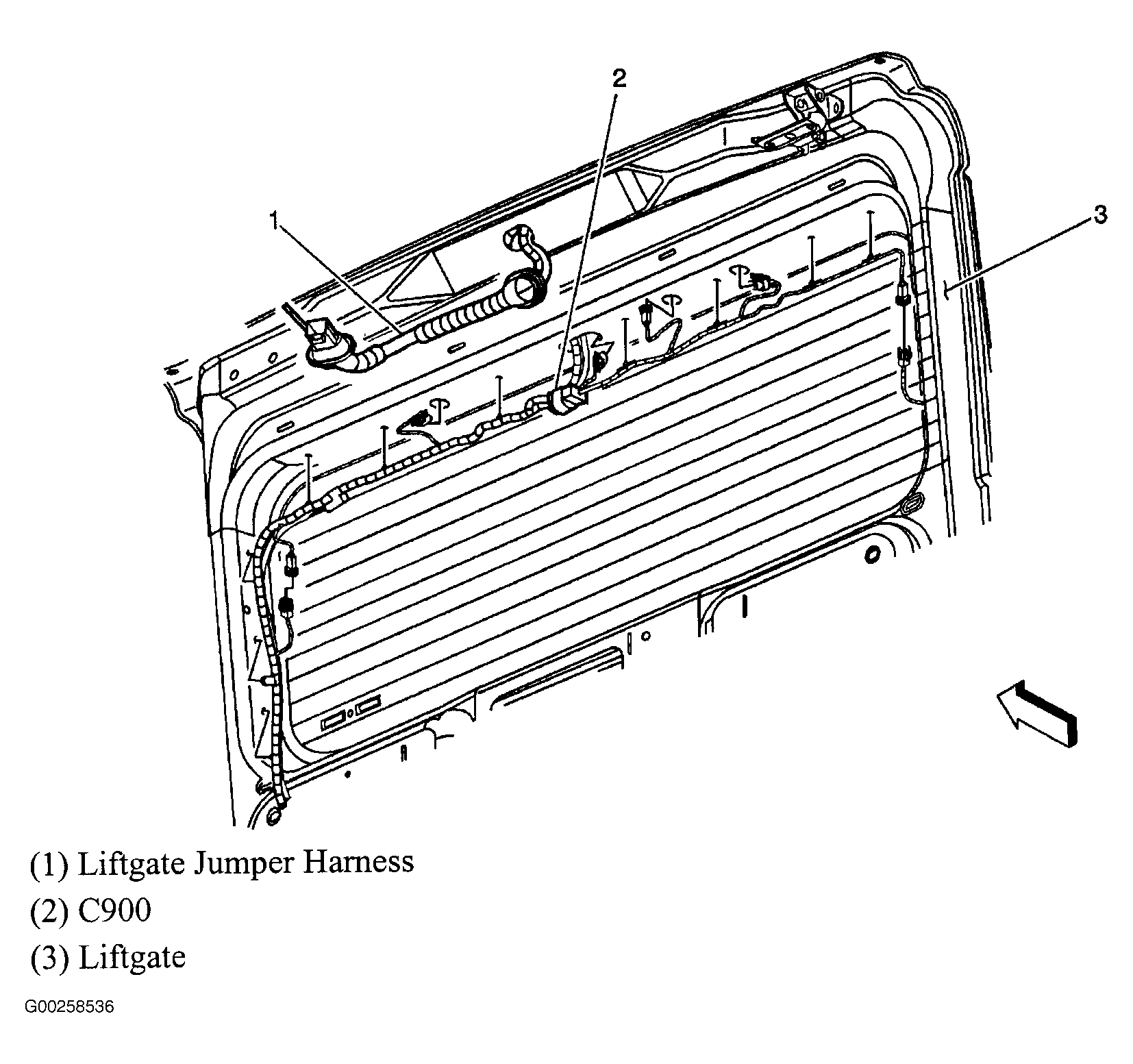 2

1

3

(1) Liftgate Jumper Harness

(2) C900

(3) Liftgate

G00258536