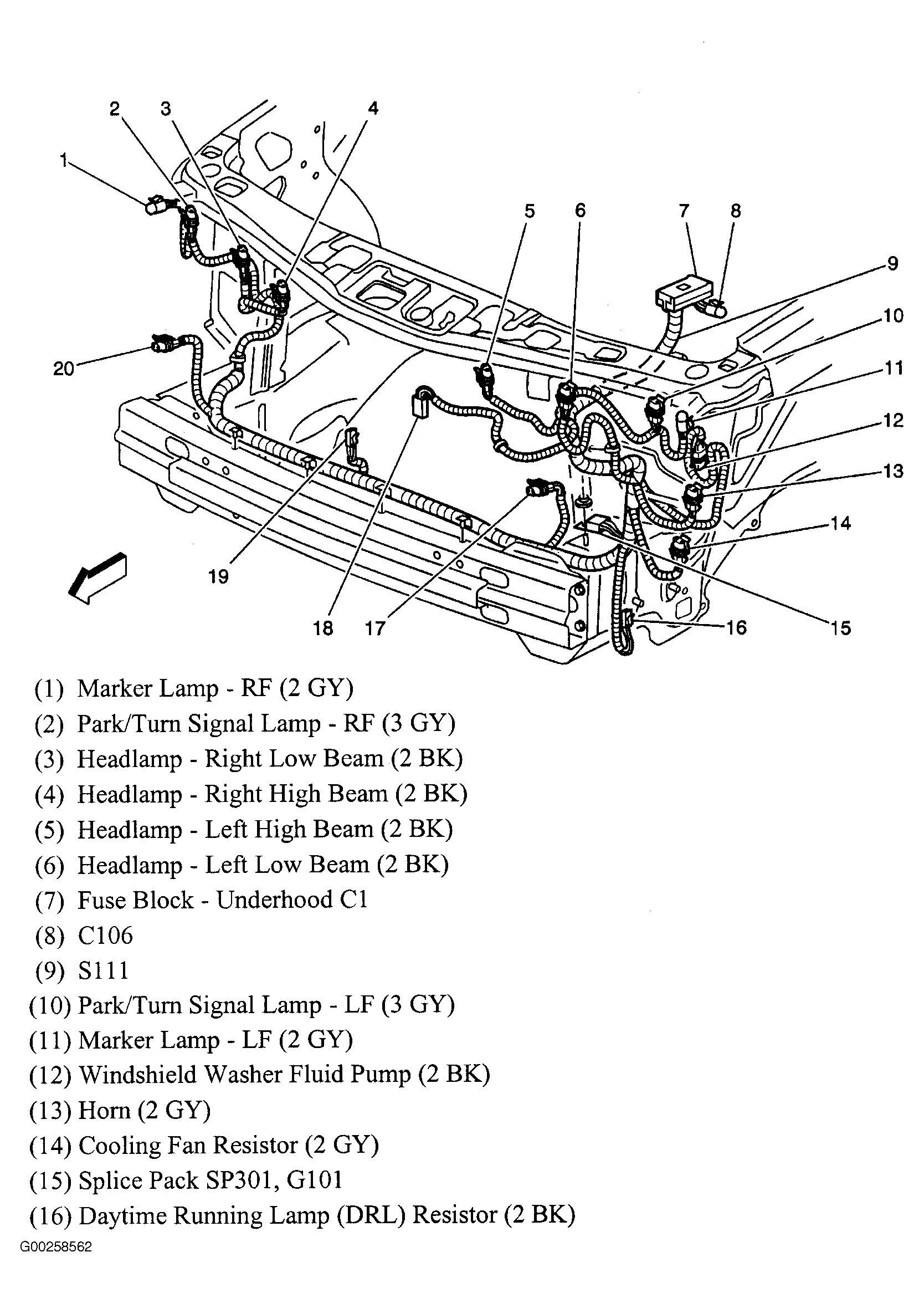 2 3 4
1
5 6 7 8
9
10
11
12
13
14
20
19
18 17
16
15

(1) Marker Lamp - RF (2 GY)
(2) Park/Turn Signal Lamp - RF (3 GY)
(3) Headlamp - Right Low Beam (2 BK)
(4) Headlamp - Right High Beam (2 BK)
(5) Headlamp - Left High Beam (2 BK)
(6) Headlamp - Left Low Beam (2 BK)
(7) Fuse Block - Underhood C1
(8) C106
(9) S111
(10) Park/Turn Signal Lamp - LF (3 GY)
(11) Marker Lamp - LF (2 GY)
(12) Windshield Washer Fluid Pump (2 BK)
(13) Horn (2 GY)
(14) Cooling Fan Resistor (2 GY)
(15) Splice Pack SP301, G101
(16) Daytime Running Lamp (DRL) Resistor (2 BK)
G00258562