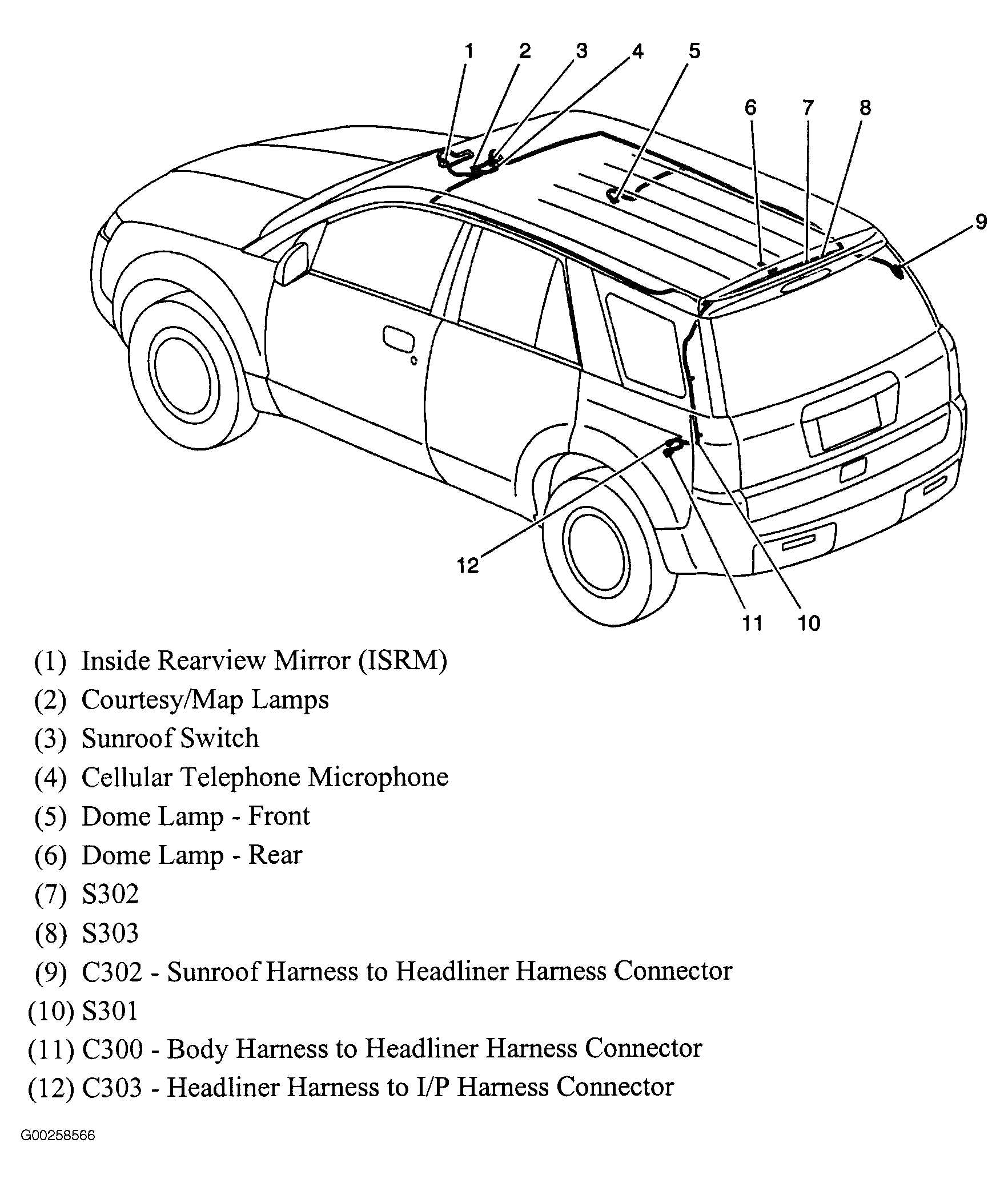 1 2 3 4 5
6 7 8
9
12
11 10

(1) Inside Rearview Mirror (ISRM)
(2) Courtesy/Map Lamps
(3) Sunroof Switch
(4) Cellular Telephone Microphone
(5) Dome Lamp - Front
(6) Dome Lamp - Rear
(7) S302
(8) S303
(9) C302 - Sunroof Harness to Headliner Harness Connector
(10) S301
(11) C300 - Body Harness to Headliner Harness Connector
(12) C303 - Headliner Harness to I/P Harness Connector

G00258566