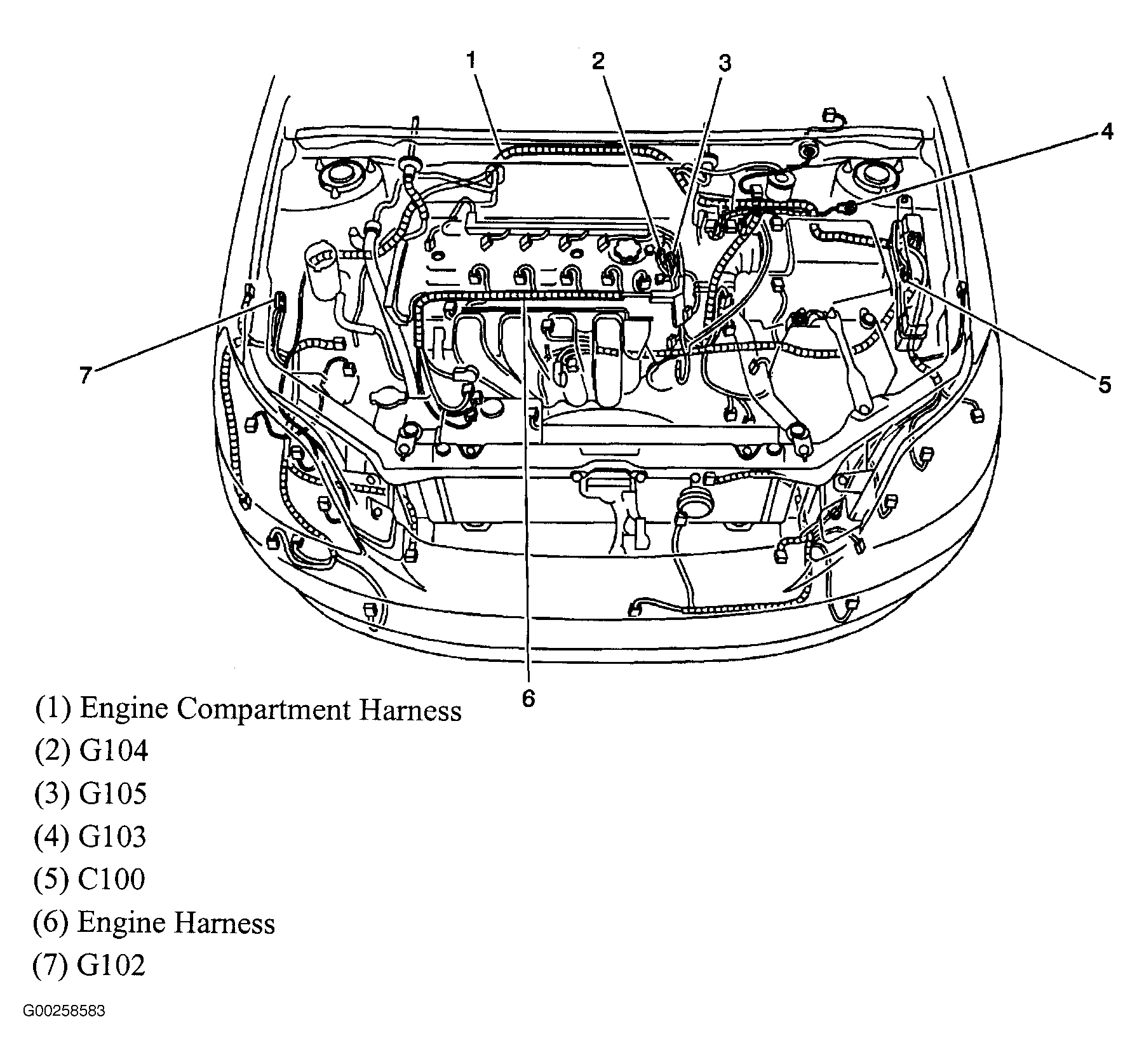 1
2
3
4
7
5
6

(1) Engine Compartment Harness
(2) G104
(3) G105
(4) G103
(5) C100
(6) Engine Harness
(7) G102

G00258583