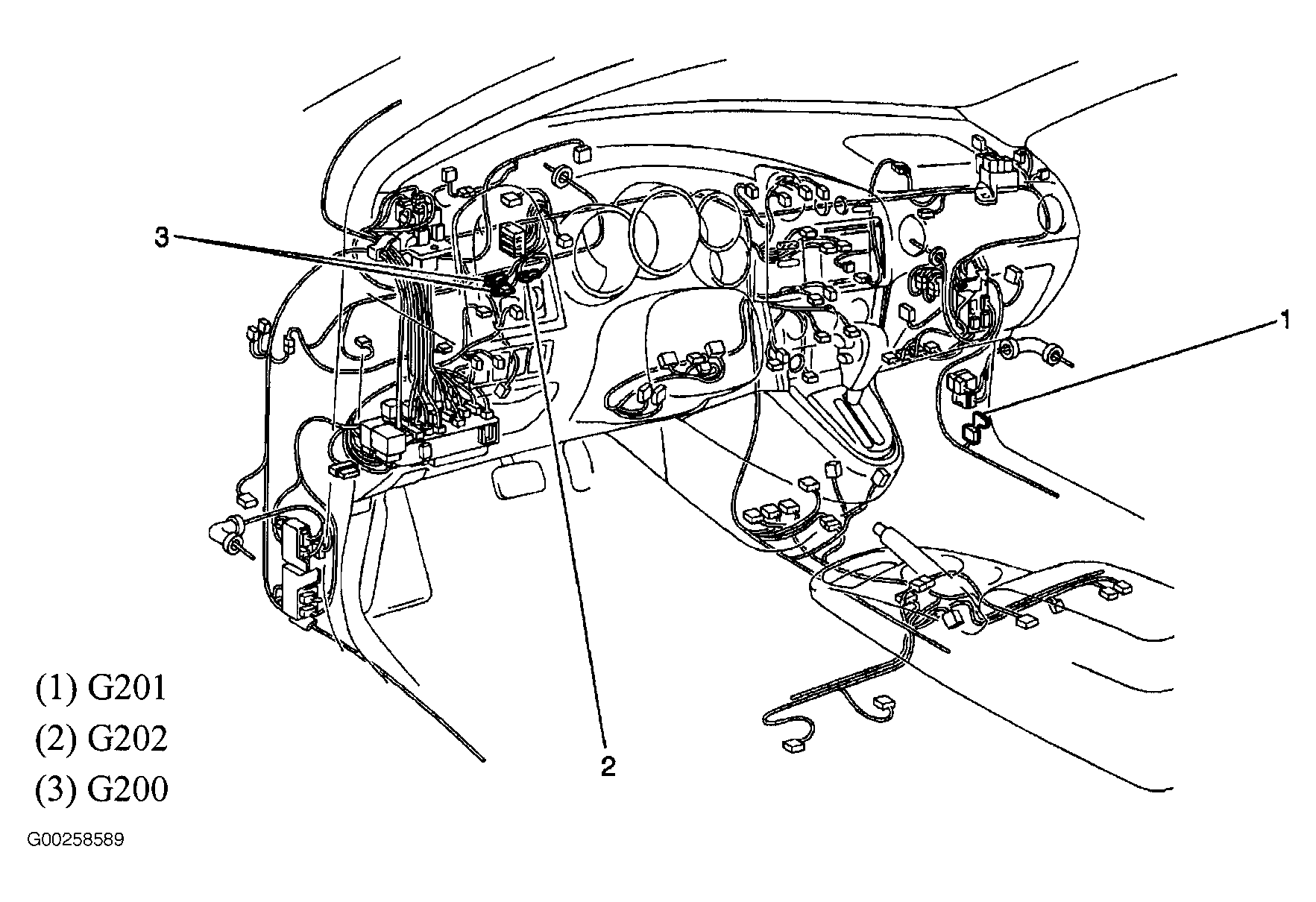 3

1

2

(1) G201

(2) G202

(3) G200

G00258589