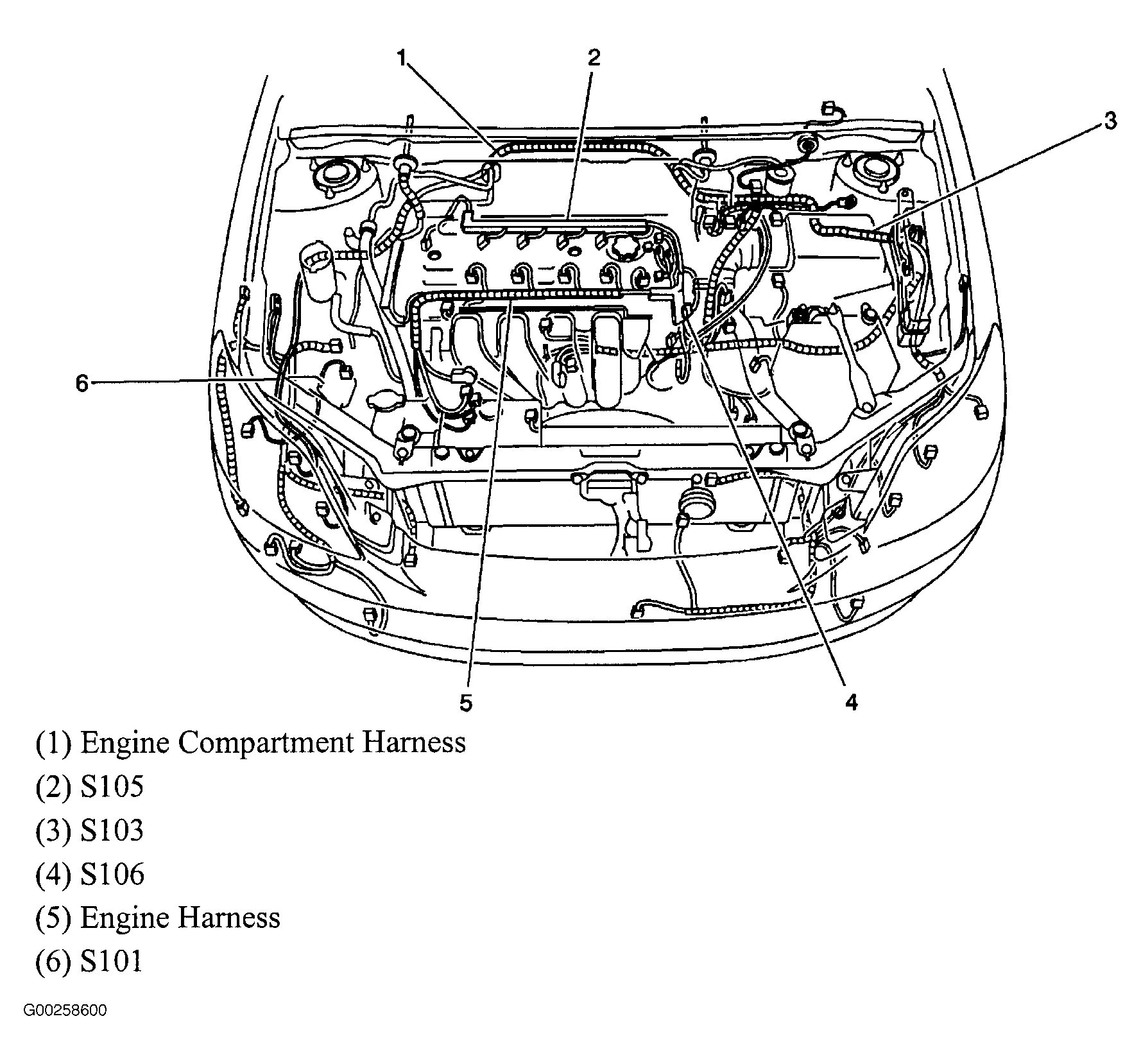 1
2
3
6
5
4

(1) Engine Compartment Harness

(2) S105

(3) S103

(4) S106

(5) Engine Harness

(6) S101

G00258600