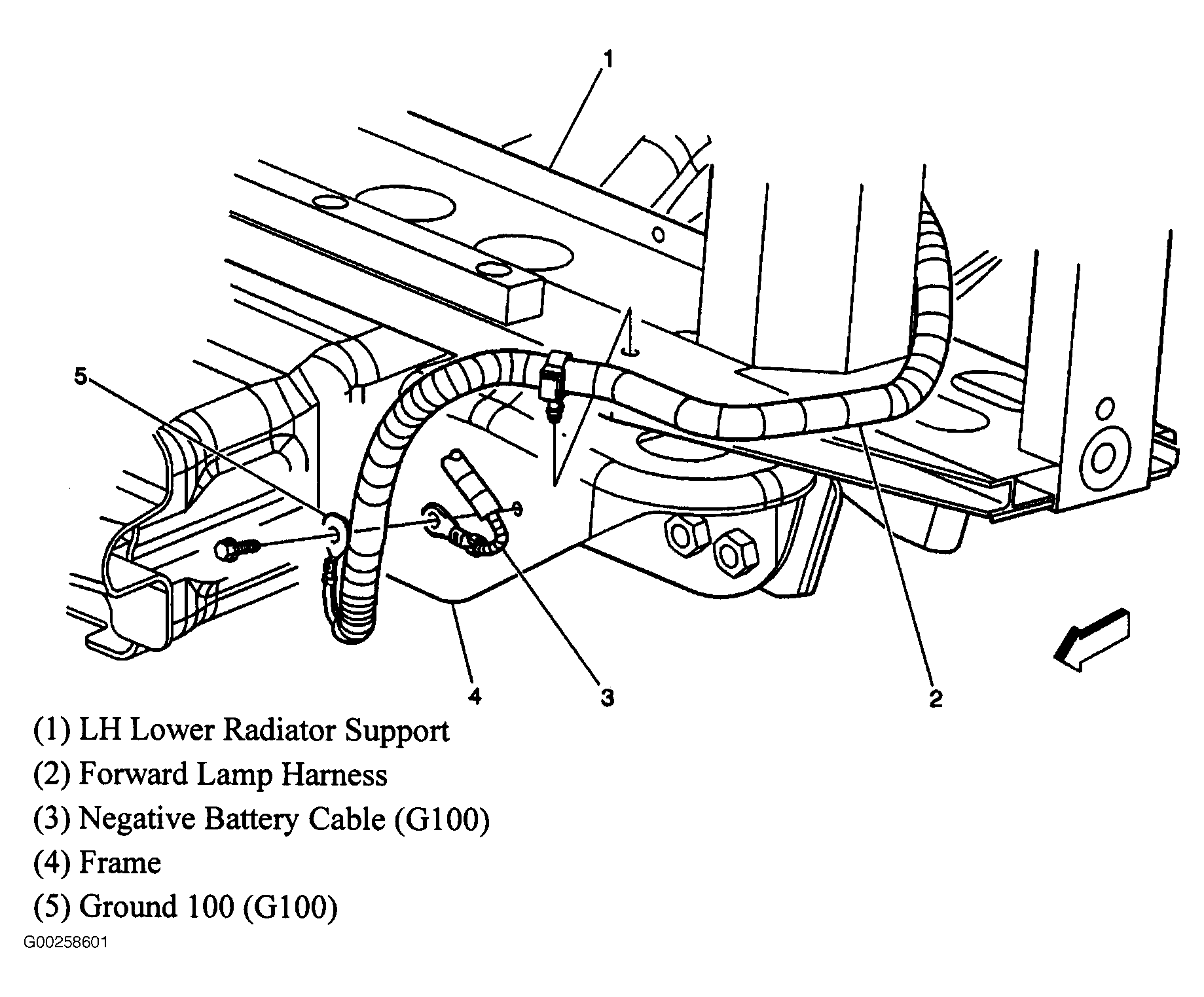 1

5

4

3

2

(1) LH Lower Radiator Support
(2) Forward Lamp Harness
(3) Negative Battery Cable (G100)
(4) Frame
(5) Ground 100 (G100)

G00258601