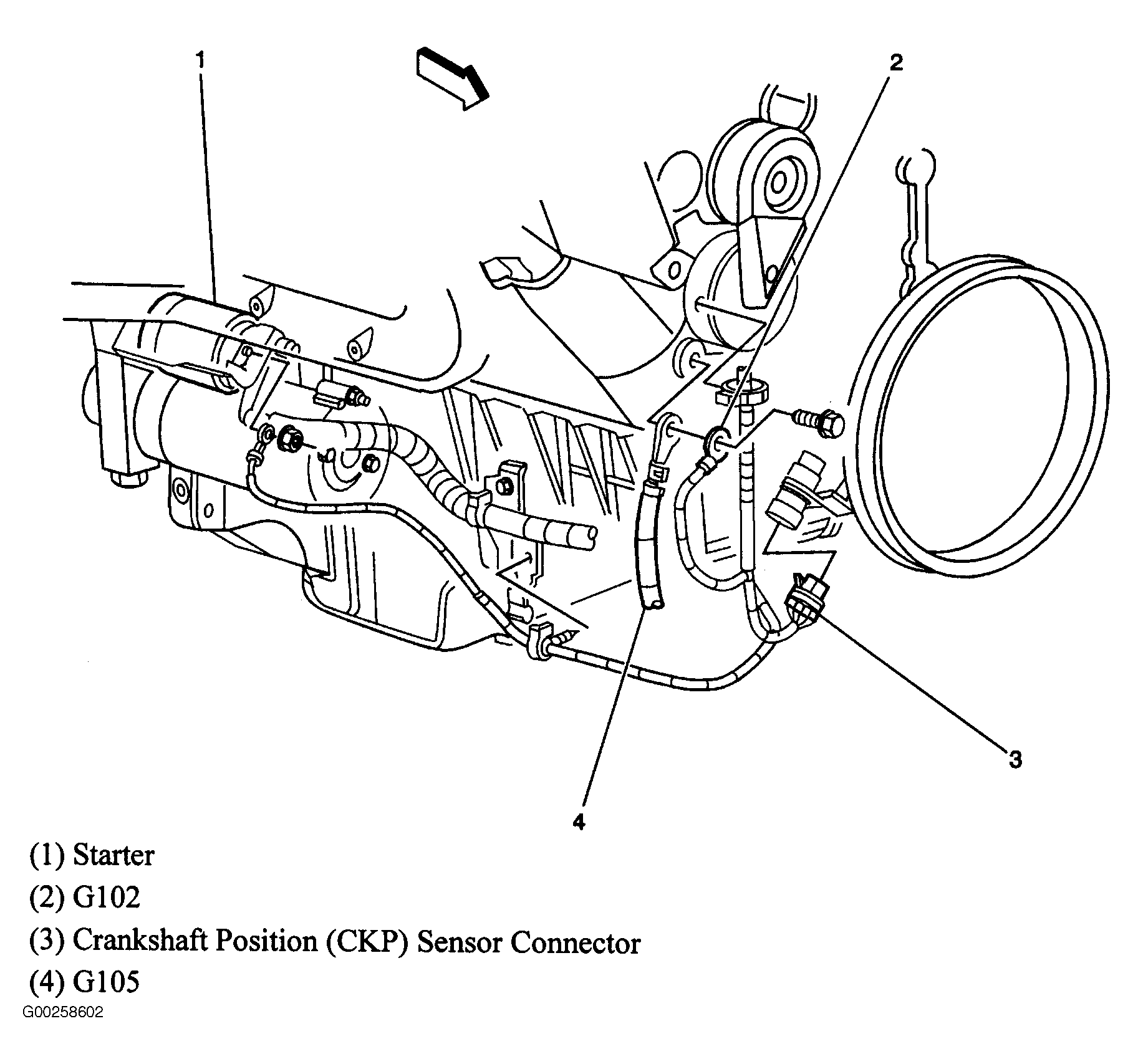 1
2
3
4

(1) Starter
(2) G102
(3) Crankshaft Position (CKP) Sensor Connector
(4) G105

G00258602