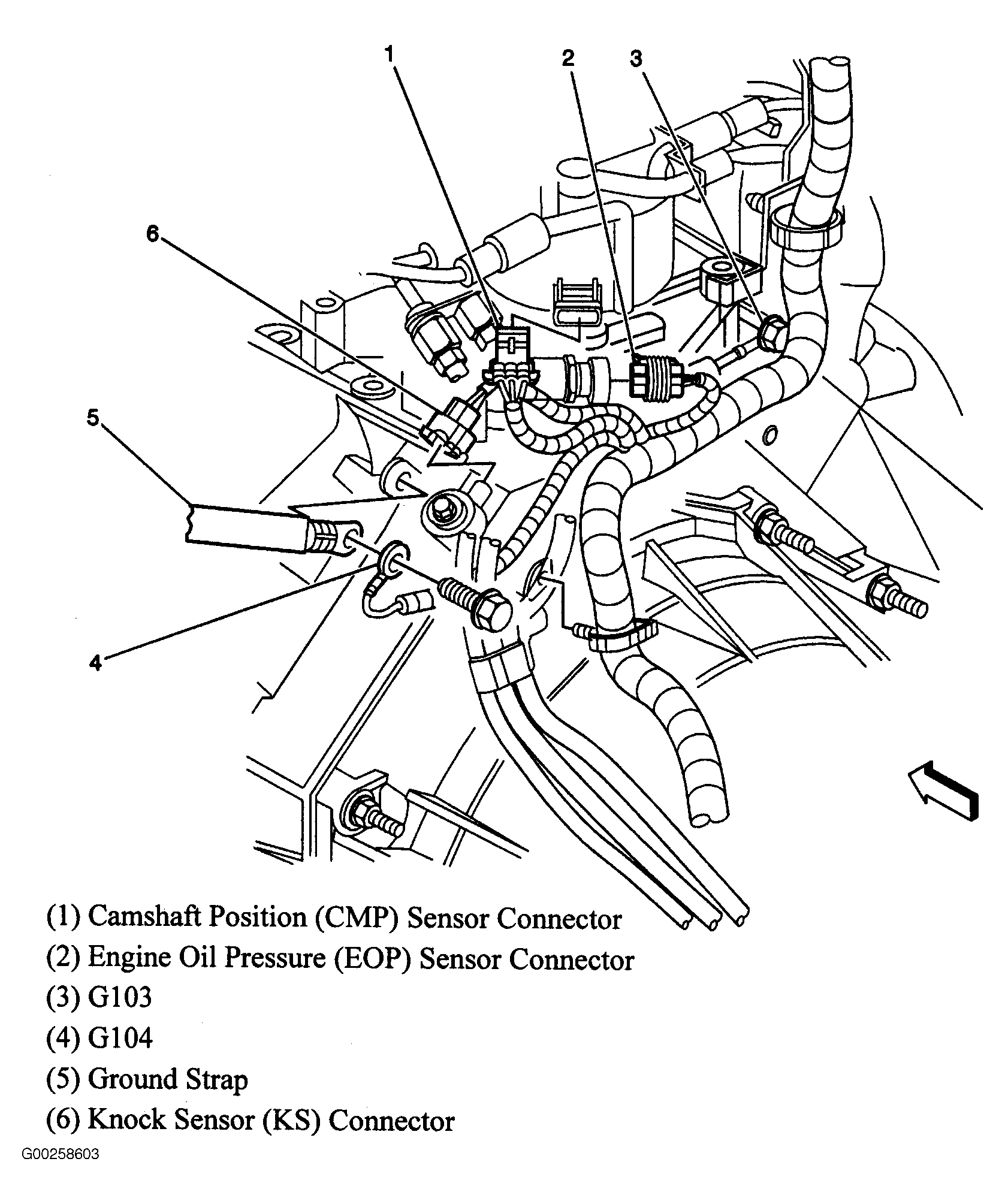 1
2
3
6
5
4

(1) Camshaft Position (CMP) Sensor Connector
(2) Engine Oil Pressure (EOP) Sensor Connector
(3) G103
(4) G104
(5) Ground Strap
(6) Knock Sensor (KS) Connector

G00258603