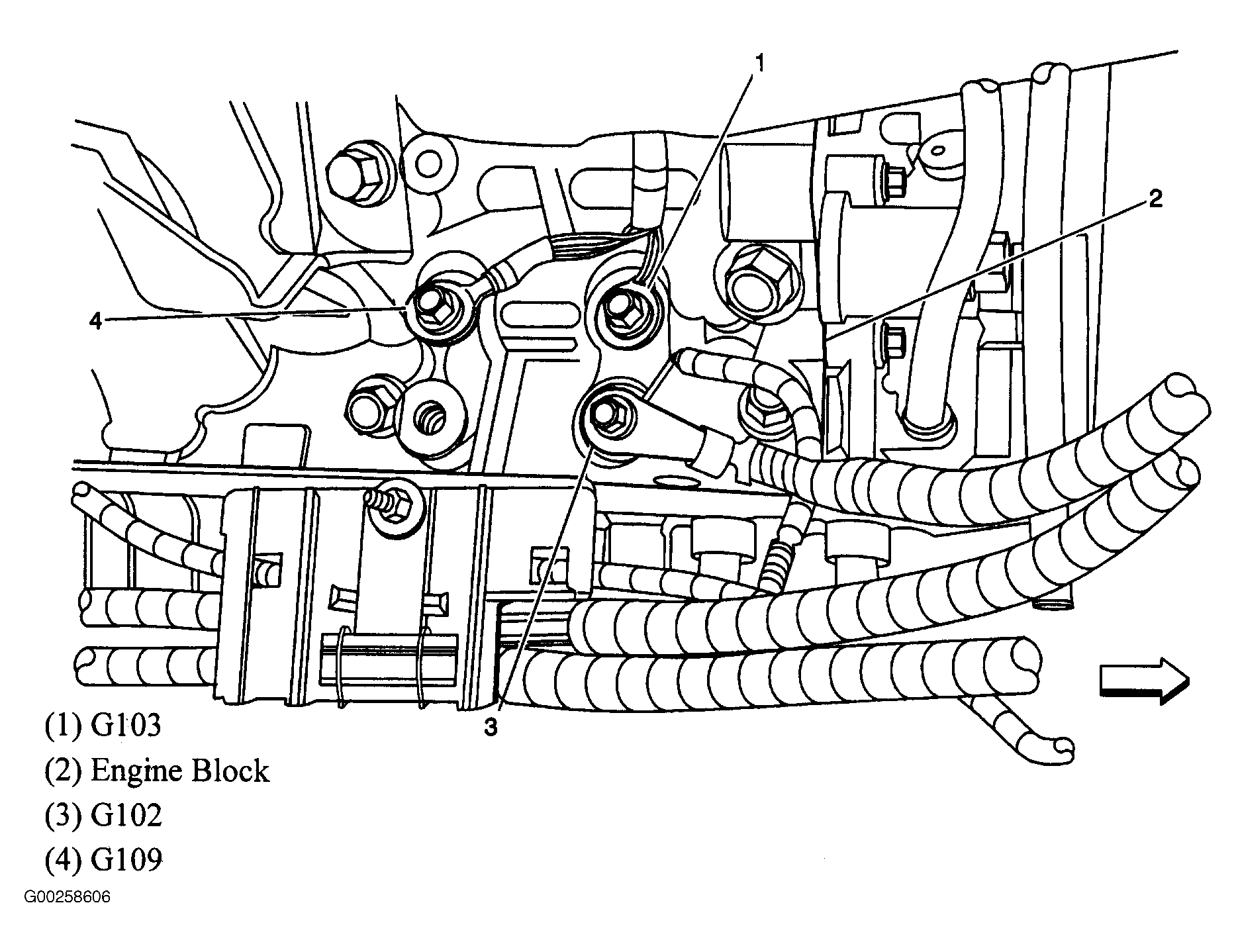 1

2

4

3

(1) G103

(2) Engine Block

(3) G102

(4) G109

G00258606