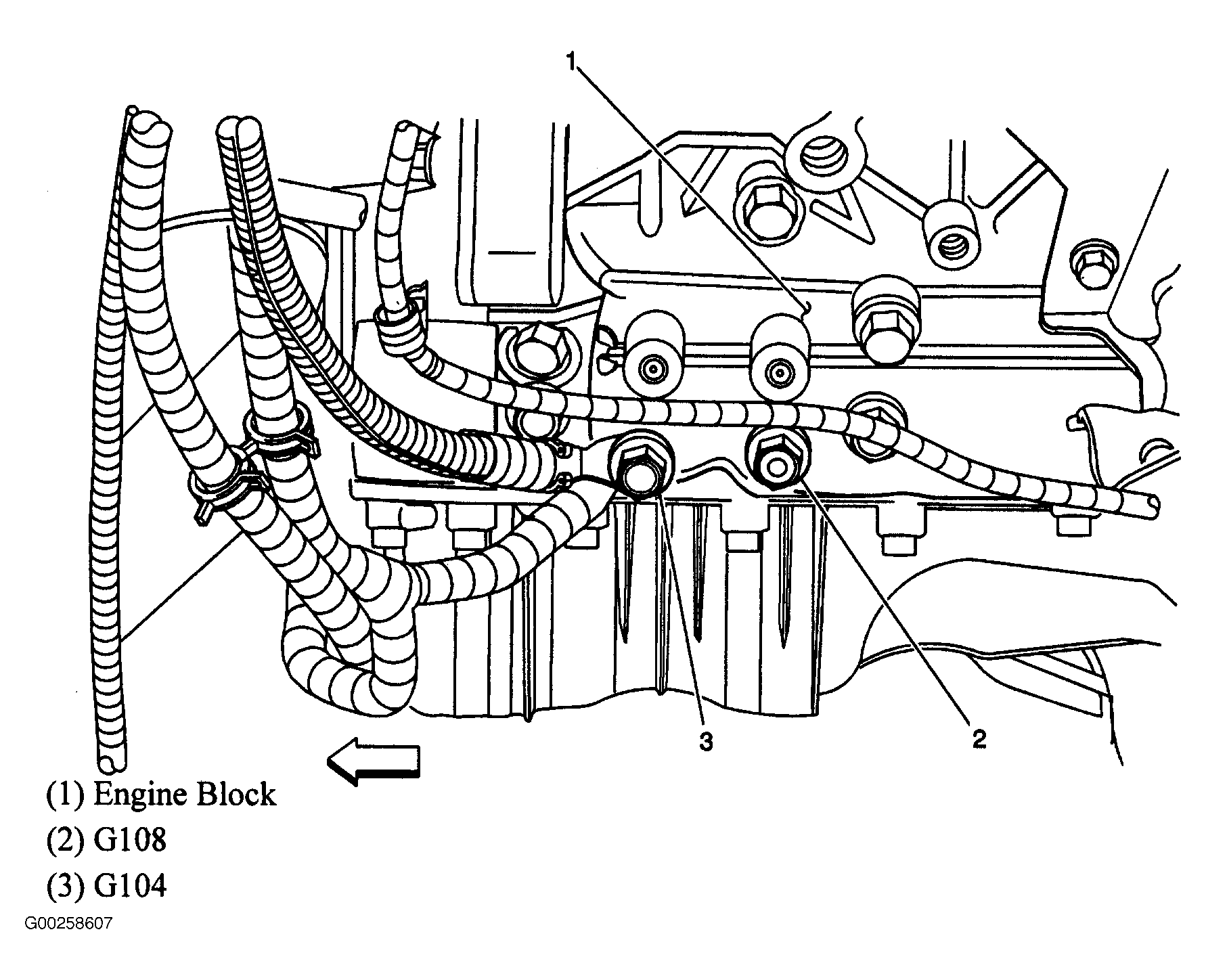 1

3

2

(1) Engine Block

(2) G108

(3) G104

G00258607